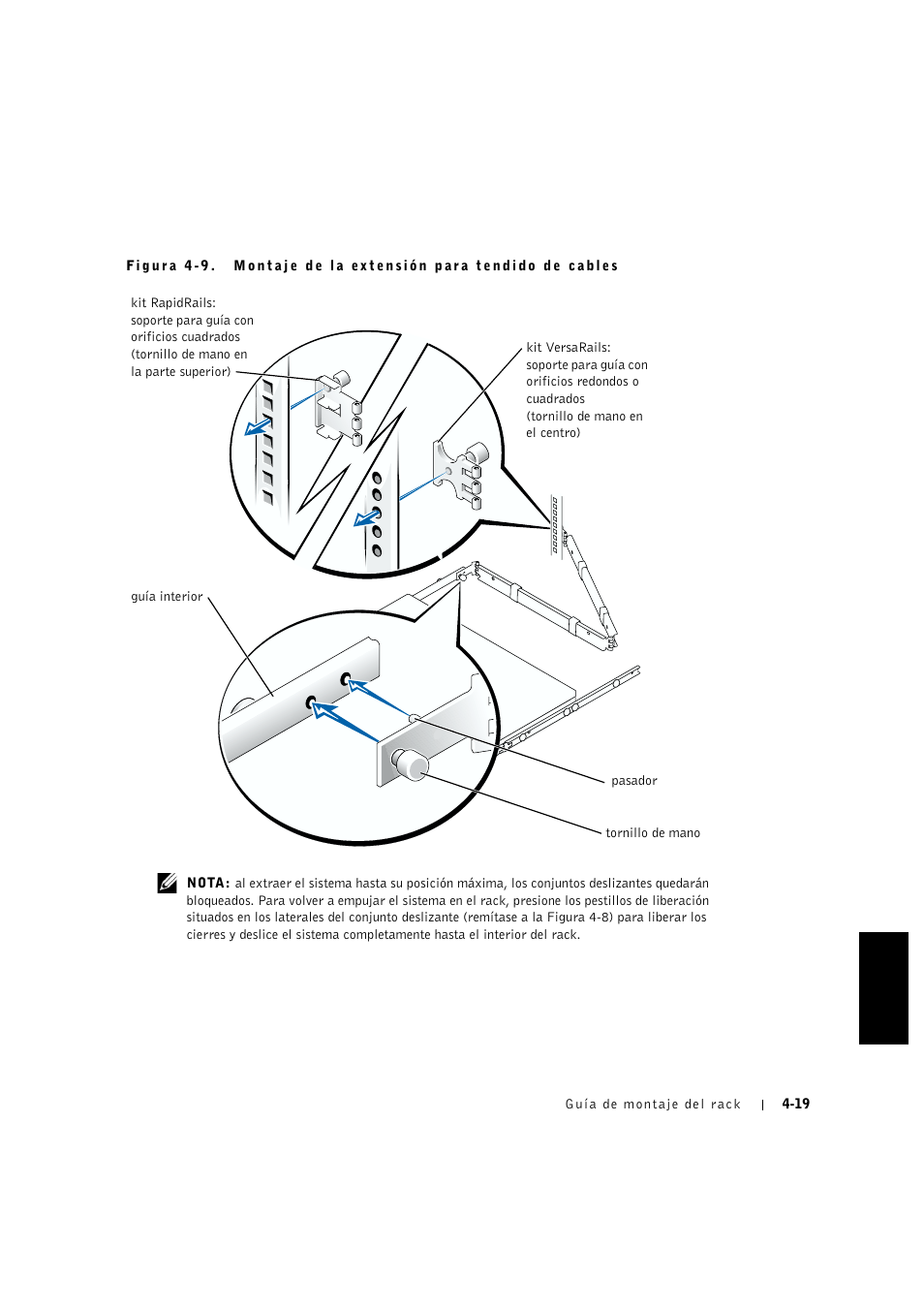 Figura 4-9. Montaje de la extensión para tendido de cables

kit RapidRails:
soporte para guía con orificios cuadrados (tornillo de mano en la parte superior)

kit VersaRails:
soporte para guía con orificios redondos o cuadrados
(tornillo de mano en el centro)

guía interior

pasador

tornillo de mano

NOTA: al extraer el sistema hasta su posición máxima, los conjuntos deslizantes quedarán bloqueados. Para volver a empujar el sistema en el rack, presione los pestillos de liberación situados en los laterales del conjunto deslizante (remítase a la Figura 4-8) para liberar los cierres y deslice el sistema completamente hasta el interior del rack.

Guía de montaje del rack | 4-19