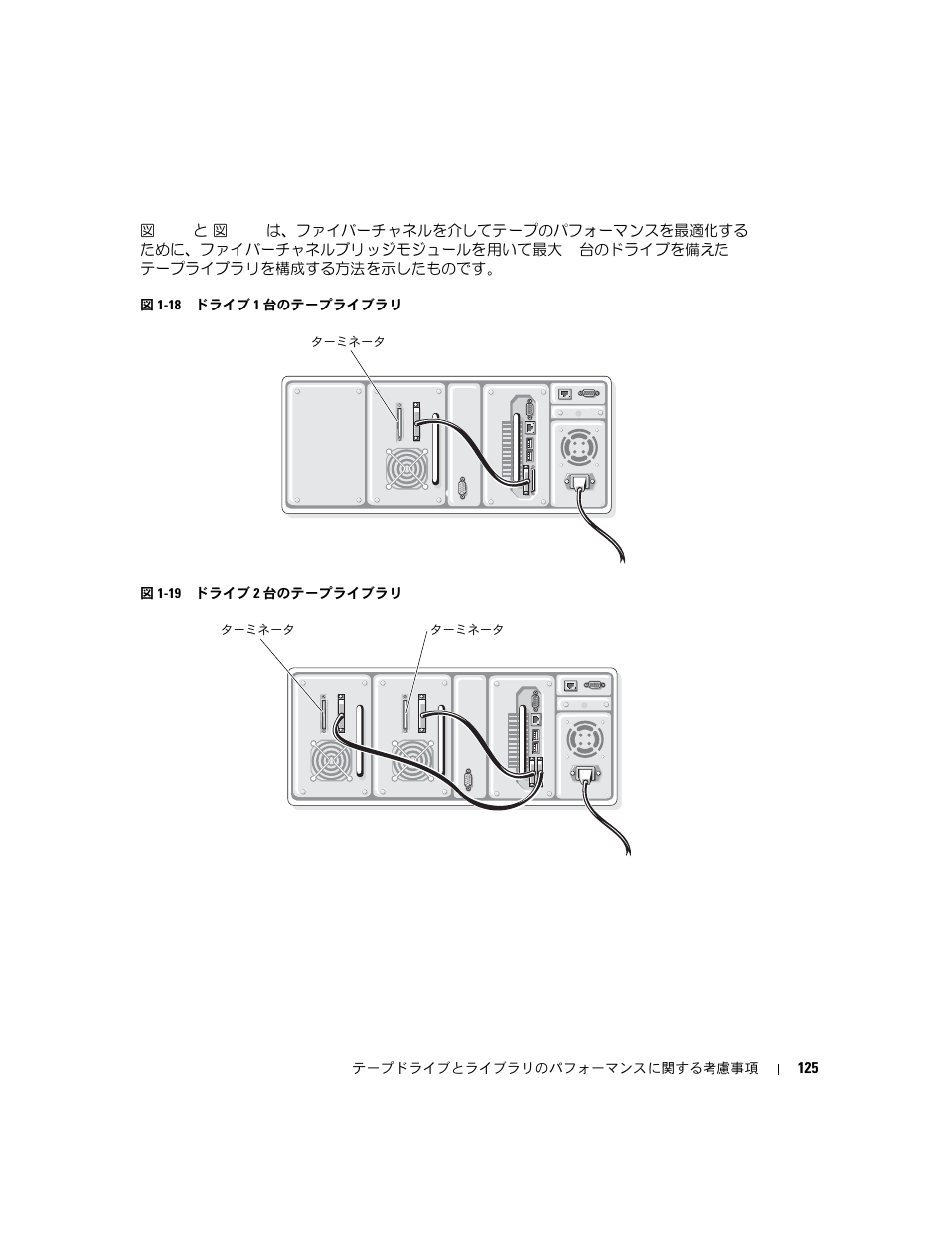 図　　と 図　　は、ファイバーチャネルを介してテープのパフォーマンスを最適化するために、ファイバーチャネルブリッジモジュールを用いて最大　台のドライブを備えたテープライブラリを構成する方法を示したものです。

図 1-18　ドライブ 1 台のテープライブラリ

ターミネータ

図 1-19　ドライブ 2 台のテープライブラリ

ターミネータ

ターミネータ

テープドライブとライブラリのパフォーマンスに関する考慮事項　|　125