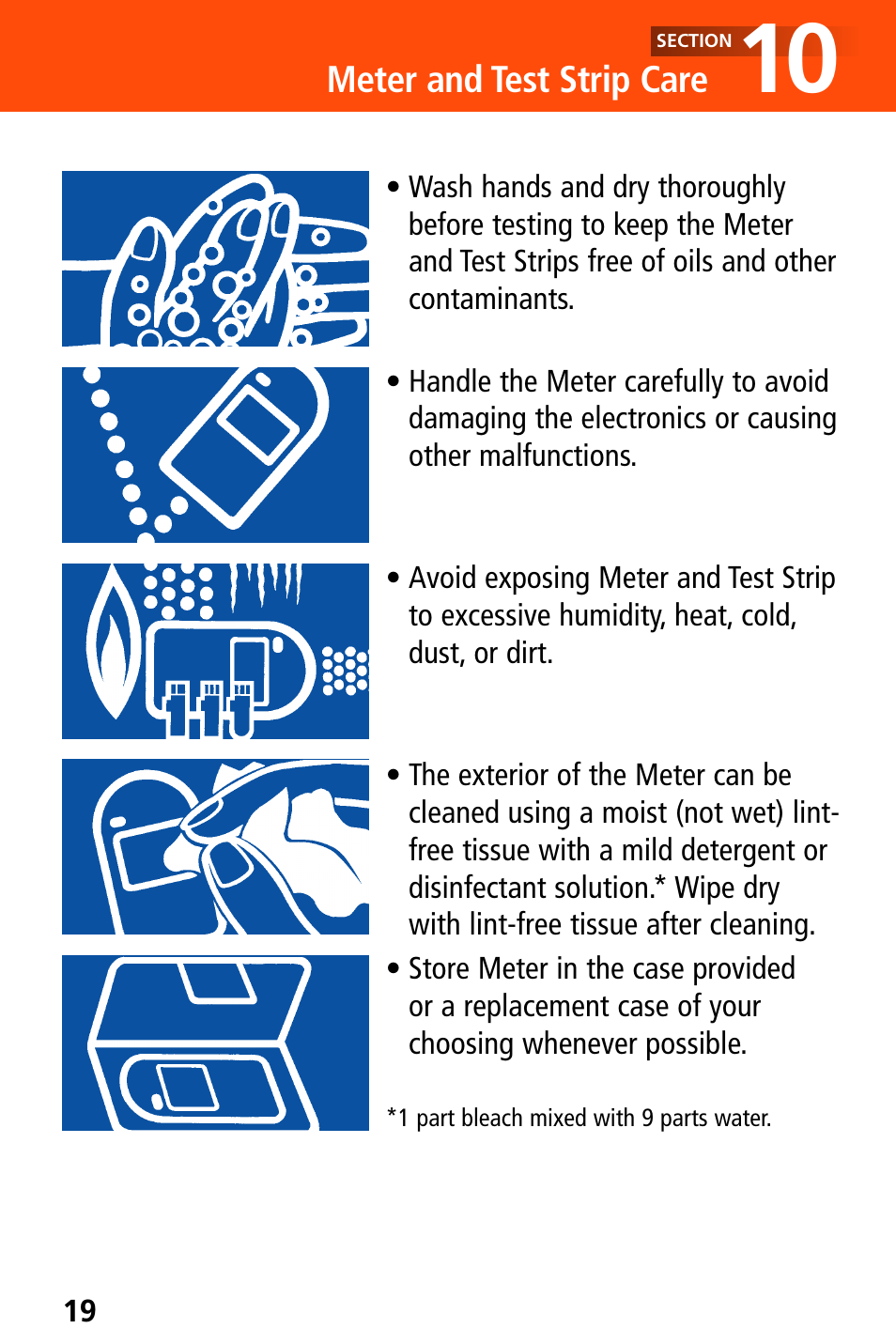 SECTION 10
Meter and Test Strip Care

• Wash hands and dry thoroughly before testing to keep the Meter and Test Strips free of oils and other contaminants.

• Handle the Meter carefully to avoid damaging the electronics or causing other malfunctions.

• Avoid exposing Meter and Test Strip to excessive humidity, heat, cold, dust, or dirt.

• The exterior of the Meter can be cleaned using a moist (not wet) lint-free tissue with a mild detergent or disinfectant solution.* Wipe dry with lint-free tissue after cleaning.

• Store Meter in the case provided or a replacement case of your choosing whenever possible.

*1 part bleach mixed with 9 parts water.

19