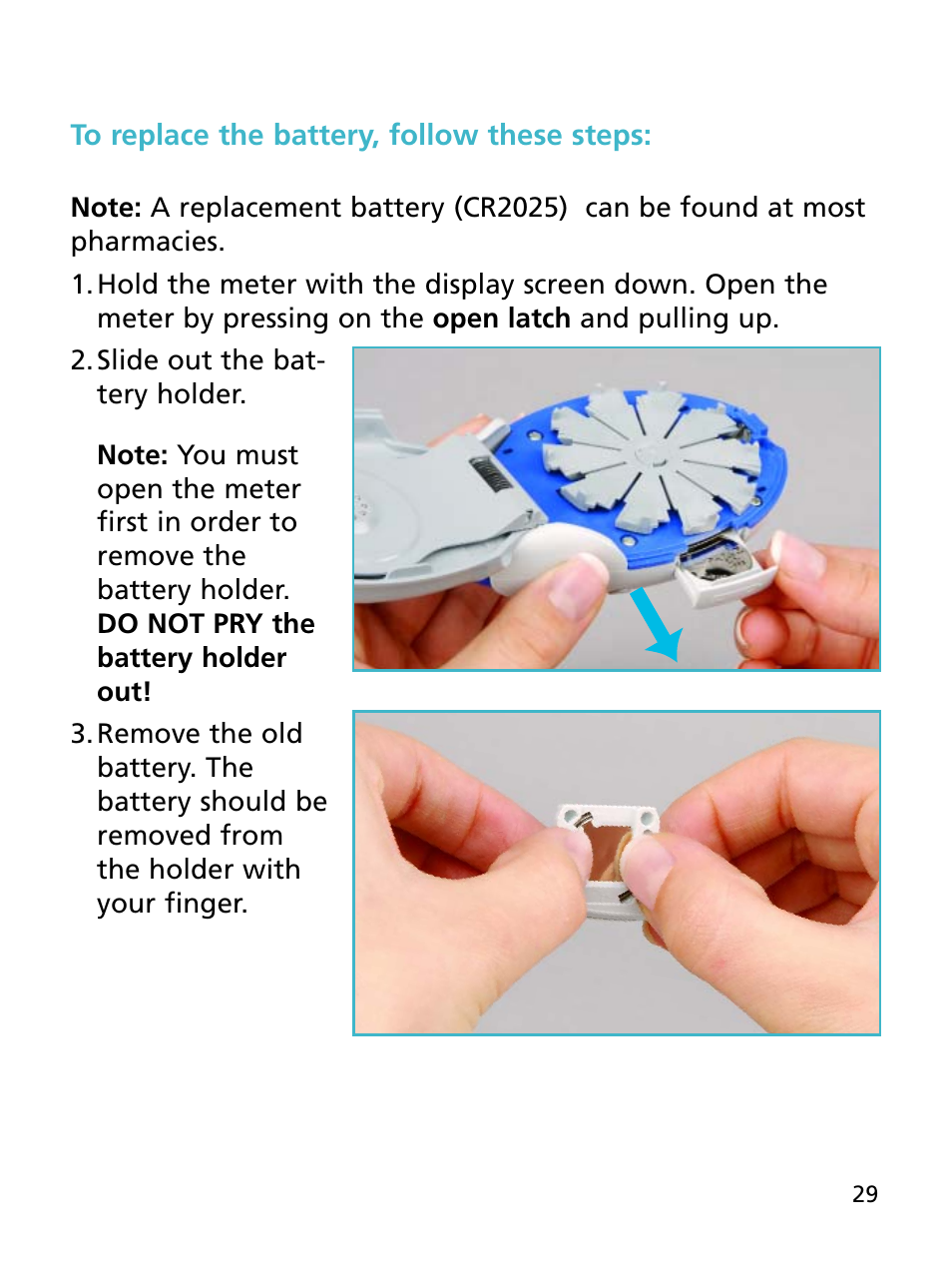 To replace the battery, follow these steps:

Note: A replacement battery (CR2025) can be found at most pharmacies.

1. Hold the meter with the display screen down. Open the meter by pressing on the open latch and pulling up.

2. Slide out the battery holder.

Note: You must open the meter first in order to remove the battery holder. DO NOT PRY the battery holder out!

3. Remove the old battery. The battery should be removed from the holder with your finger.

29