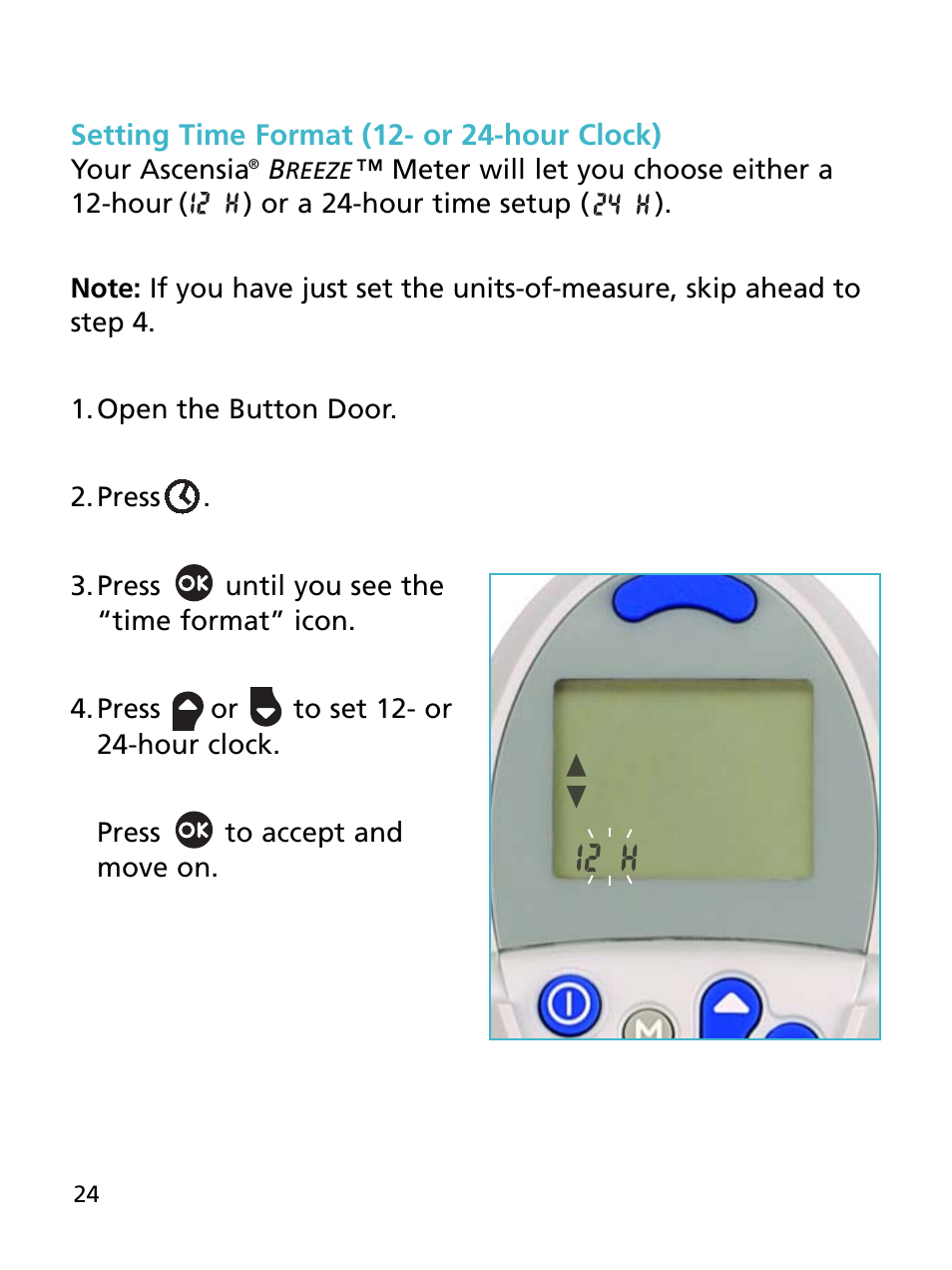 Setting Time Format (12- or 24-hour Clock)
Your Ascensia® BREEZE™ Meter will let you choose either a 12-hour (12 H) or a 24-hour time setup (24 H).

Note: If you have just set the units-of-measure, skip ahead to step 4.

1. Open the Button Door.

2. Press .

3. Press OK until you see the "time format" icon.

4. Press or to set 12- or 24-hour clock.

Press OK to accept and move on.

12 H

M

24