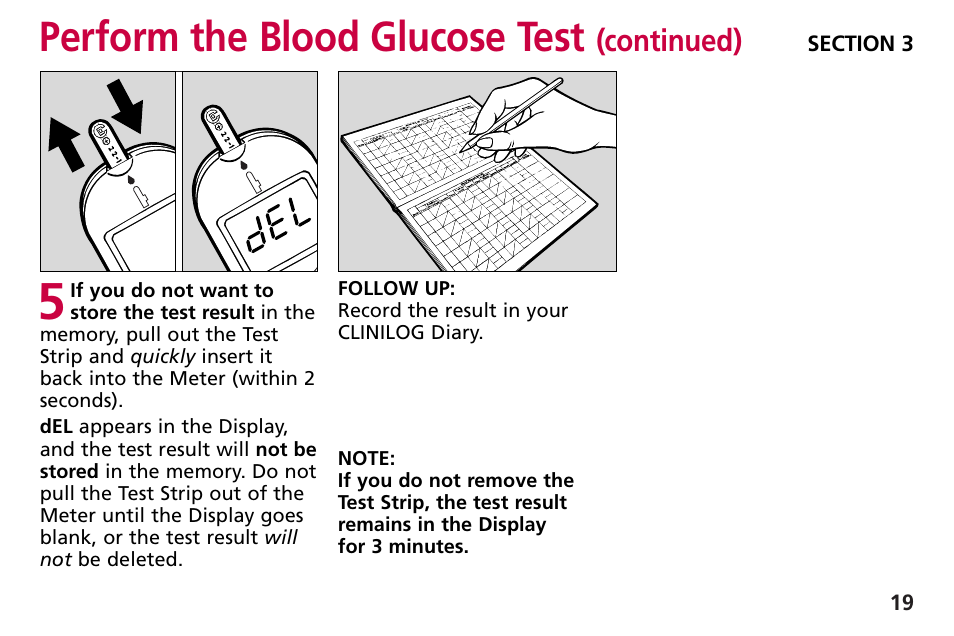 Perform the Blood Glucose Test (continued)

SECTION 3

dEL

5 If you do not want to store the test result in the memory, pull out the Test Strip and quickly insert it back into the Meter (within 2 seconds).

dEL appears in the Display, and the test result will not be stored in the memory. Do not pull the Test Strip out of the Meter until the Display goes blank, or the test result will not be deleted.

FOLLOW UP:
Record the result in your CLINILOG Diary.

NOTE:
If you do not remove the Test Strip, the test result remains in the Display for 3 minutes.

19