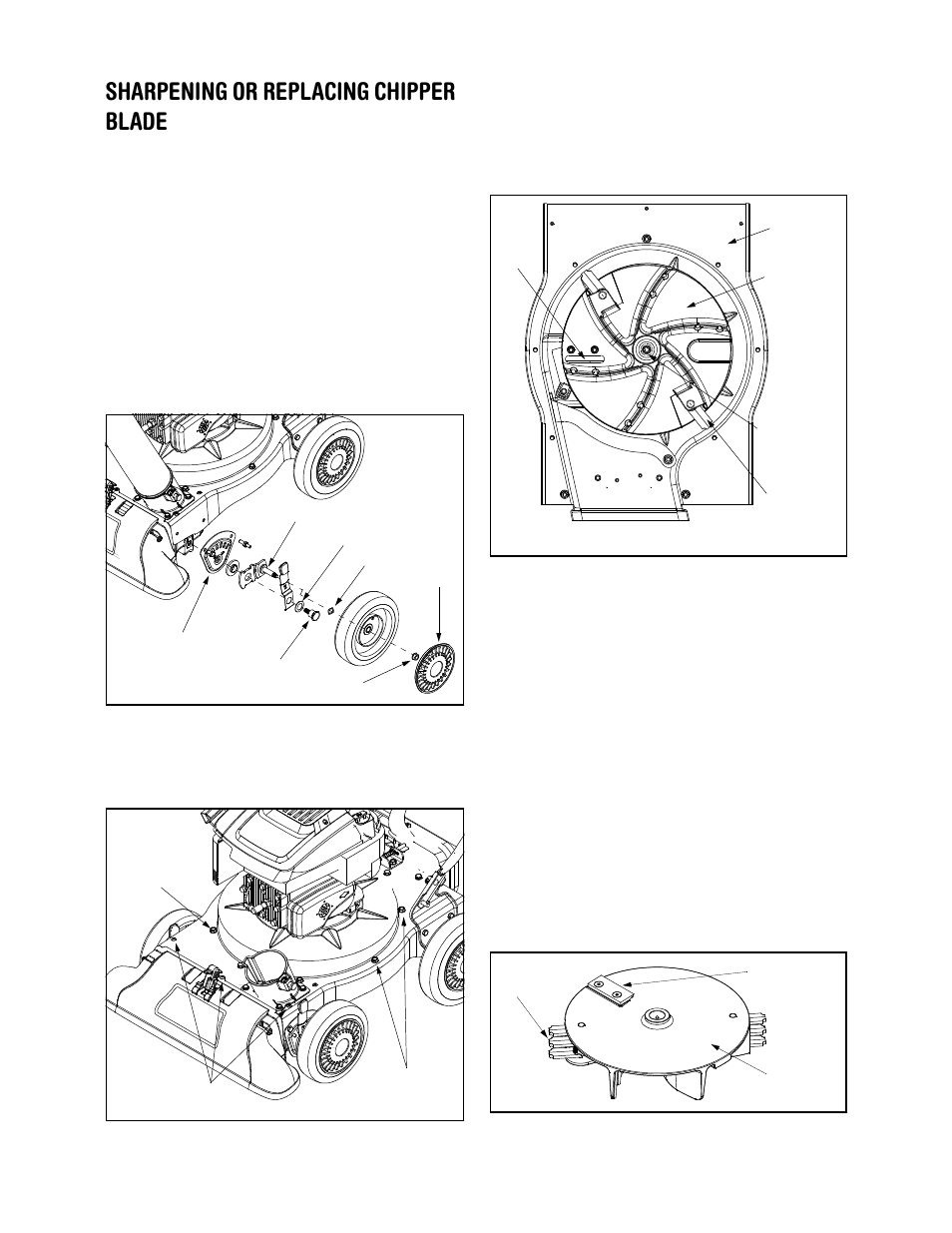 SHARPENING OR REPLACING CHIPPER BLADE