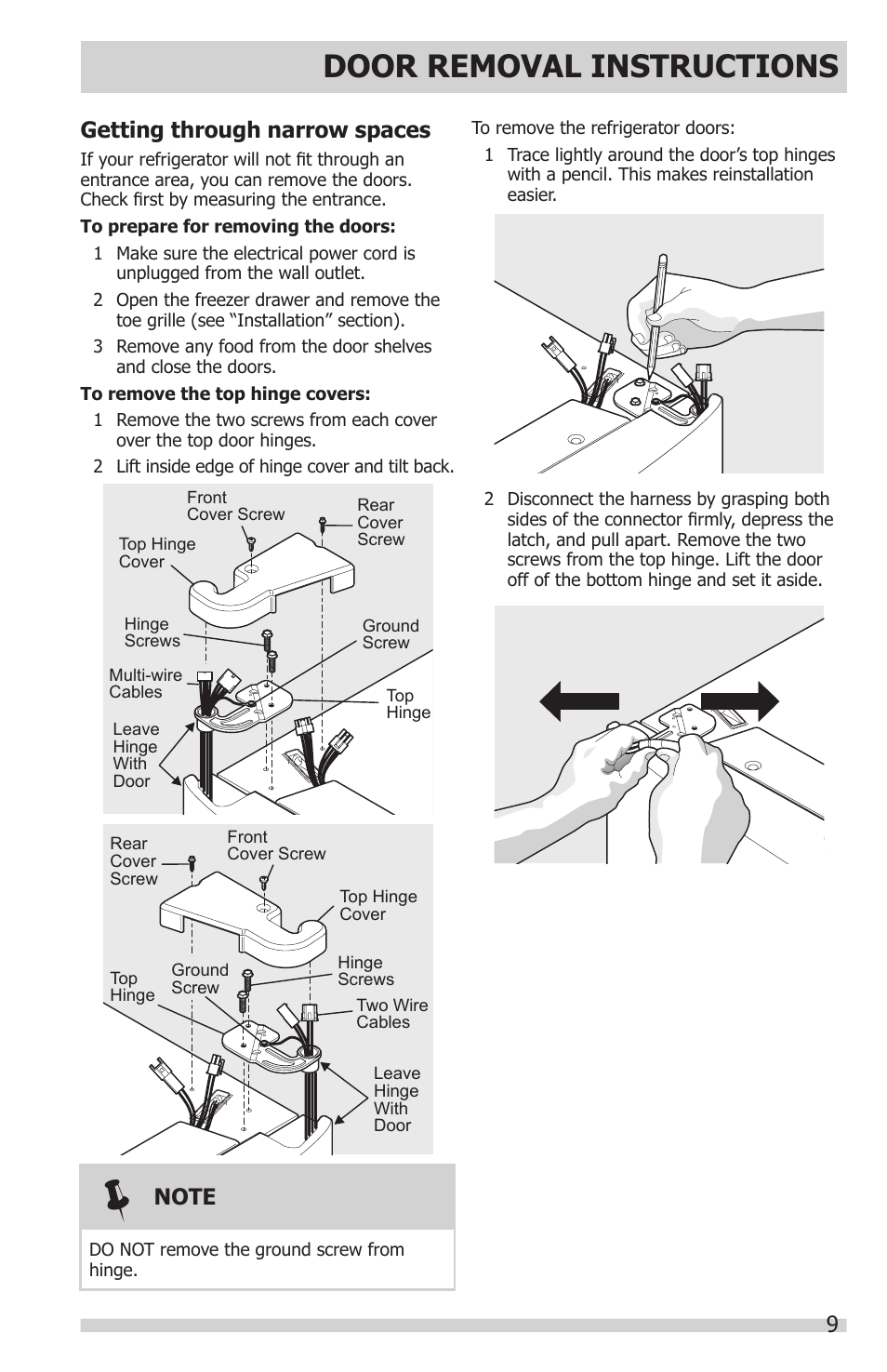 DOOR REMOVAL INSTRUCTIONS

Getting through narrow spaces

If your refrigerator will not fit through an entrance area, you can remove the doors. Check first by measuring the entrance.

To prepare for removing the doors:

1 Make sure the electrical power cord is unplugged from the wall outlet.

2 Open the freezer drawer and remove the toe grille (see “Installation” section).

3 Remove any food from the door shelves and close the doors.

To remove the top hinge covers:

1 Remove the two screws from each cover over the top door hinges.

2 Lift inside edge of hinge cover and tilt back.

Front Cover Screw
Rear Cover Screw
Top Hinge Cover
Hinge Screws
Ground Screw
Multi-wire Cables
Top Hinge
Leave Hinge With Door

Rear Cover Screw
Front Cover Screw
Top Hinge Cover
Top Hinge
Ground Screw
Hinge Screws
Two Wire Cables
Leave Hinge With Door

NOTE

DO NOT remove the ground screw from hinge.

To remove the refrigerator doors:

1 Trace lightly around the door’s top hinges with a pencil. This makes reinstallation easier.

2 Disconnect the harness by grasping both sides of the connector firmly, depress the latch, and pull apart. Remove the two screws from the top hinge. Lift the door off of the bottom hinge and set it aside.

9