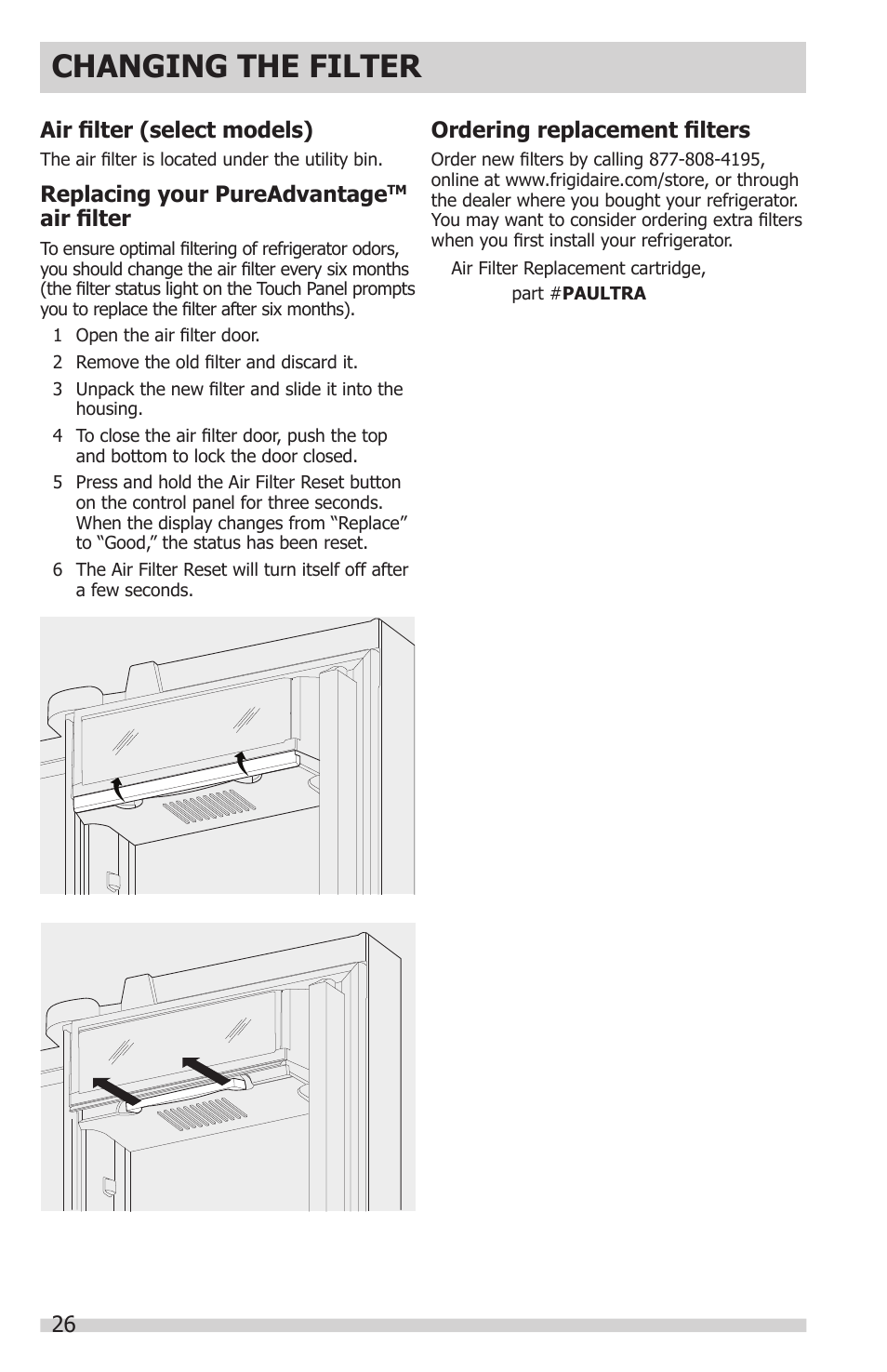 CHANGING THE FILTER

Air filter (select models)

The air filter is located under the utility bin.

Replacing your PureAdvantage™ air filter

To ensure optimal filtering of refrigerator odors, you should change the air filter every six months (the filter status light on the Touch Panel prompts you to replace the filter after six months).

1 Open the air filter door.

2 Remove the old filter and discard it.

3 Unpack the new filter and slide it into the housing.

4 To close the air filter door, push the top and bottom to lock the door closed.

5 Press and hold the Air Filter Reset button on the control panel for three seconds. When the display changes from “Replace” to “Good,” the status has been reset.

6 The Air Filter Reset will turn itself off after a few seconds.

Ordering replacement filters

Order new filters by calling 877-808-4195, online at www.frigidaire.com/store, or through the dealer where you bought your refrigerator. You may want to consider ordering extra filters when you first install your refrigerator.

Air Filter Replacement cartridge, part #PAULTRA

26