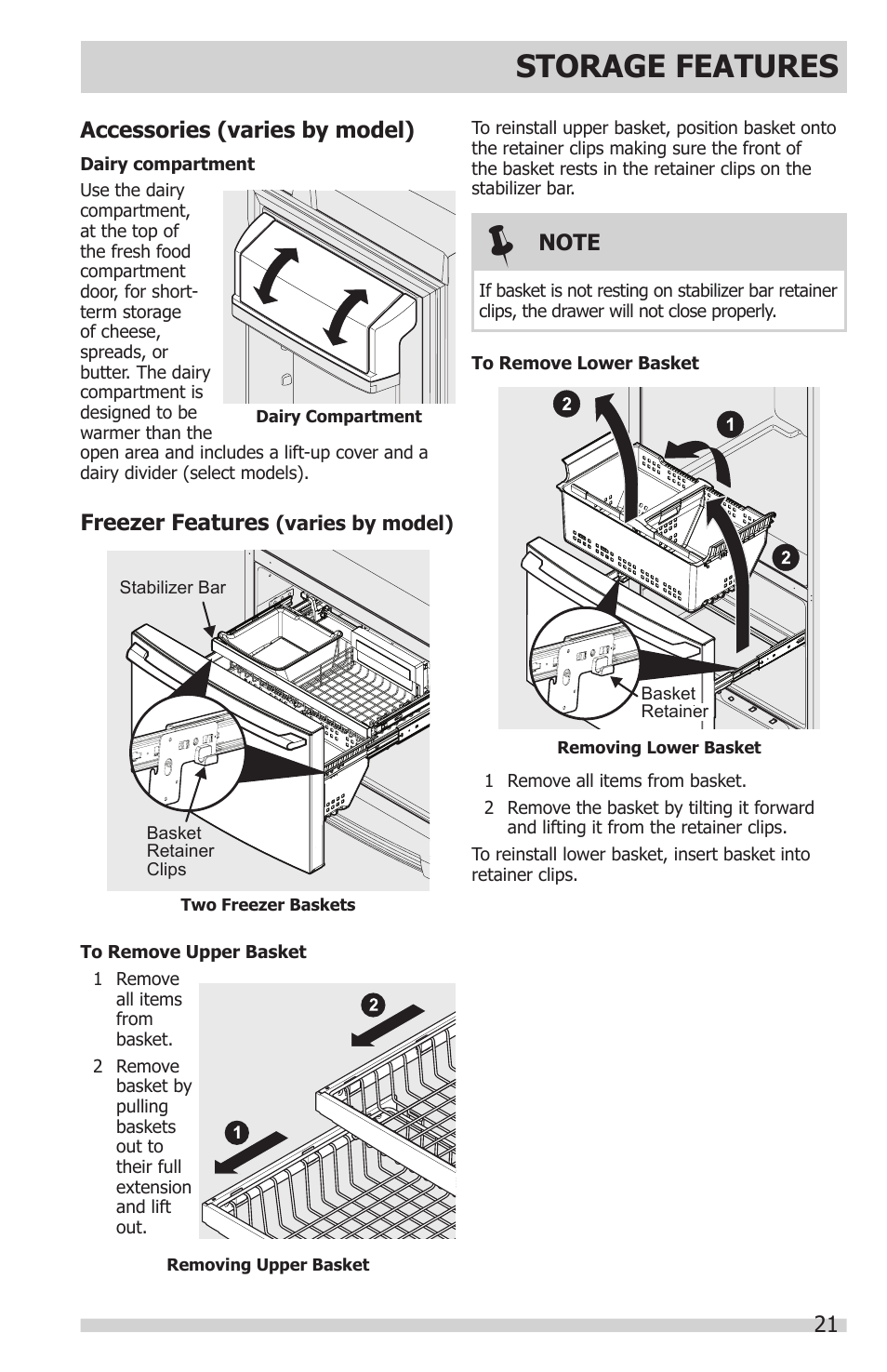 STORAGE FEATURES

Accessories (varies by model)

Dairy compartment

Use the dairy compartment, at the top of the fresh food compartment door, for short-term storage of cheese, spreads, or butter. The dairy compartment is designed to be warmer than the open area and includes a lift-up cover and a dairy divider (select models).

Dairy Compartment

Freezer Features (varies by model)

Stabilizer Bar

Basket Retainer Clips

Two Freezer Baskets

To Remove Upper Basket

1 Remove all items from basket.

2 Remove basket by pulling baskets out to their full extension and lift out.

2

1

Removing Upper Basket

To reinstall upper basket, position basket onto the retainer clips making sure the front of the basket rests in the retainer clips on the stabilizer bar.

NOTE

If basket is not resting on stabilizer bar retainer clips, the drawer will not close properly.

To Remove Lower Basket

2

1

2

Basket Retainer

Removing Lower Basket

1 Remove all items from basket.

2 Remove the basket by tilting it forward and lifting it from the retainer clips.

To reinstall lower basket, insert basket into retainer clips.

21