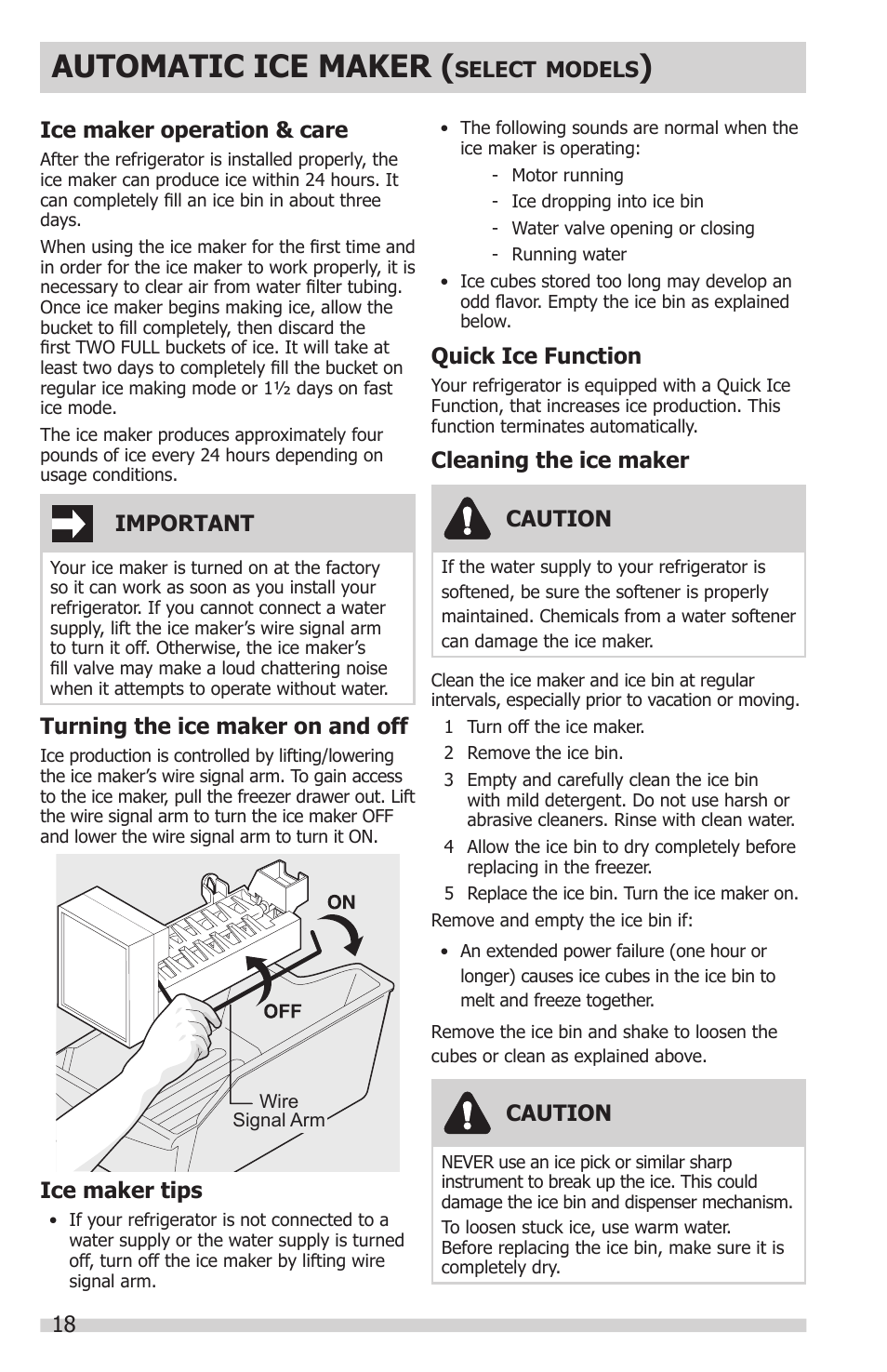 AUTOMATIC ICE MAKER (SELECT MODELS)

Ice maker operation & care

After the refrigerator is installed properly, the ice maker can produce ice within 24 hours. It can completely fill an ice bin in about three days.

When using the ice maker for the first time and in order for the ice maker to work properly, it is necessary to clear air from water filter tubing. Once ice maker begins making ice, allow the bucket to fill completely, then discard the first TWO FULL buckets of ice. It will take at least two days to completely fill the bucket on regular ice making mode or 1½ days on fast ice mode.

The ice maker produces approximately four pounds of ice every 24 hours depending on usage conditions.

IMPORTANT

Your ice maker is turned on at the factory so it can work as soon as you install your refrigerator. If you cannot connect a water supply, lift the ice maker's wire signal arm to turn it off. Otherwise, the ice maker's fill valve may make a loud chattering noise when it attempts to operate without water.

Turning the ice maker on and off

Ice production is controlled by lifting/lowering the ice maker's wire signal arm. To gain access to the ice maker, pull the freezer drawer out. Lift the wire signal arm to turn the ice maker OFF and lower the wire signal arm to turn it ON.

ON

OFF

Wire Signal Arm

Ice maker tips

• If your refrigerator is not connected to a water supply or the water supply is turned off, turn off the ice maker by lifting wire signal arm.

• The following sounds are normal when the ice maker is operating:
- Motor running
- Ice dropping into ice bin
- Water valve opening or closing
- Running water

• Ice cubes stored too long may develop an odd flavor. Empty the ice bin as explained below.

Quick Ice Function

Your refrigerator is equipped with a Quick Ice Function, that increases ice production. This function terminates automatically.

Cleaning the ice maker

CAUTION

If the water supply to your refrigerator is softened, be sure the softener is properly maintained. Chemicals from a water softener can damage the ice maker.

Clean the ice maker and ice bin at regular intervals, especially prior to vacation or moving.

1 Turn off the ice maker.
2 Remove the ice bin.
3 Empty and carefully clean the ice bin with mild detergent. Do not use harsh or abrasive cleaners. Rinse with clean water.
4 Allow the ice bin to dry completely before replacing in the freezer.
5 Replace the ice bin. Turn the ice maker on.

Remove and empty the ice bin if:

• An extended power failure (one hour or longer) causes ice cubes in the ice bin to melt and freeze together.

Remove the ice bin and shake to loosen the cubes or clean as explained above.

CAUTION

NEVER use an ice pick or similar sharp instrument to break up the ice. This could damage the ice bin and dispenser mechanism.

To loosen stuck ice, use warm water. Before replacing the ice bin, make sure it is completely dry.

18