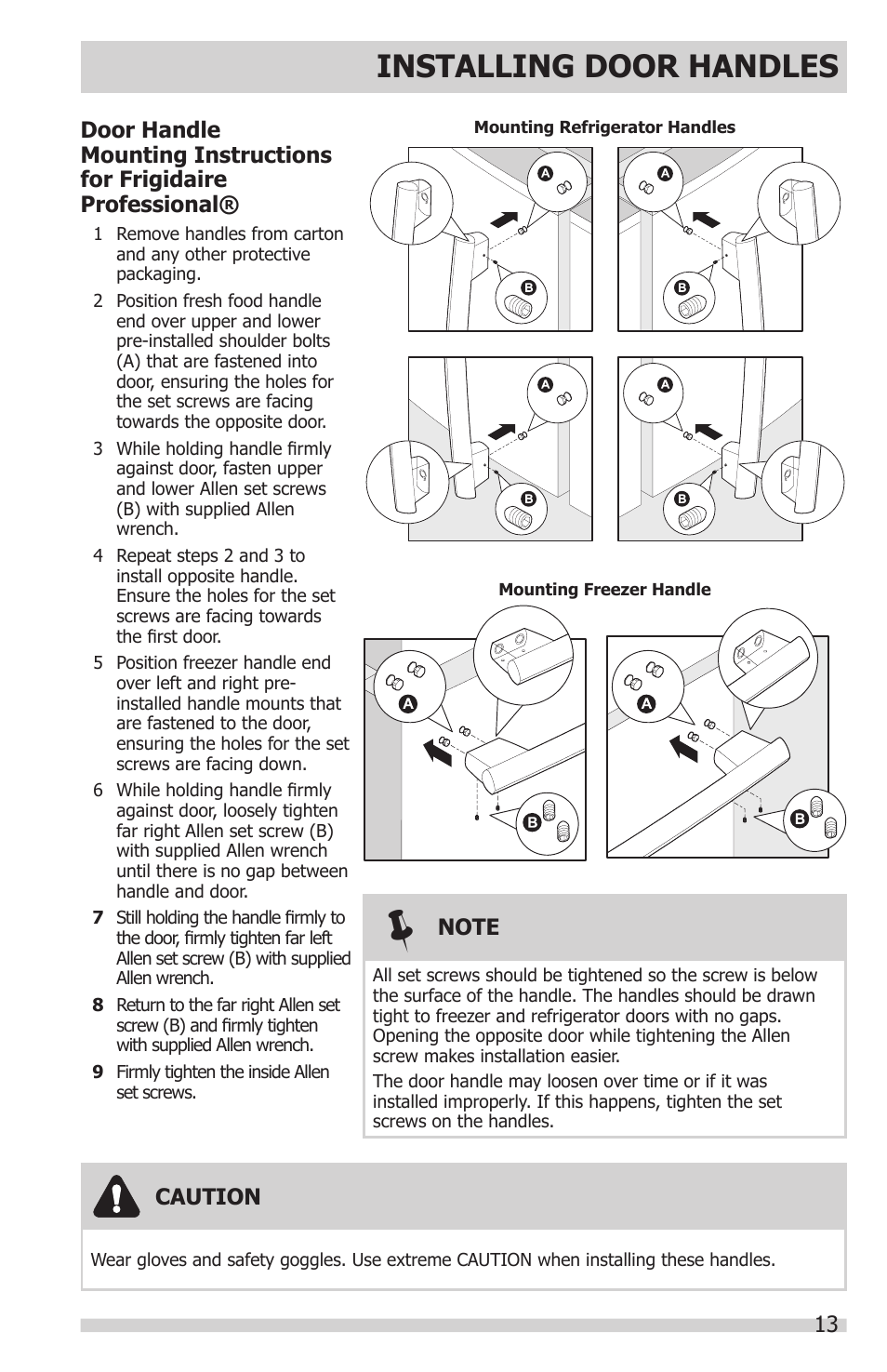 INSTALLING DOOR HANDLES

Door Handle Mounting Instructions for Frigidaire Professional®

1 Remove handles from carton and any other protective packaging.

2 Position fresh food handle end over upper and lower pre-installed shoulder bolts (A) that are fastened into door, ensuring the holes for the set screws are facing towards the opposite door.

3 While holding handle firmly against door, fasten upper and lower Allen set screws (B) with supplied Allen wrench.

4 Repeat steps 2 and 3 to install opposite handle. Ensure the holes for the set screws are facing towards the first door.

5 Position freezer handle end over left and right pre-installed handle mounts that are fastened to the door, ensuring the holes for the set screws are facing down.

6 While holding handle firmly against door, loosely tighten far right Allen set screw (B) with supplied Allen wrench until there is no gap between handle and door.

7 Still holding the handle firmly to the door, firmly tighten far left Allen set screw (B) with supplied Allen wrench.

8 Return to the far right Allen set screw (B) and firmly tighten with supplied Allen wrench.

9 Firmly tighten the inside Allen set screws.

Mounting Refrigerator Handles

A
B
A
B
A
B
A
B

Mounting Freezer Handle

A
B
A
B

NOTE

All set screws should be tightened so the screw is below the surface of the handle. The handles should be drawn tight to freezer and refrigerator doors with no gaps. Opening the opposite door while tightening the Allen screw makes installation easier.

The door handle may loosen over time or if it was installed improperly. If this happens, tighten the set screws on the handles.

CAUTION

Wear gloves and safety goggles. Use extreme CAUTION when installing these handles.

13