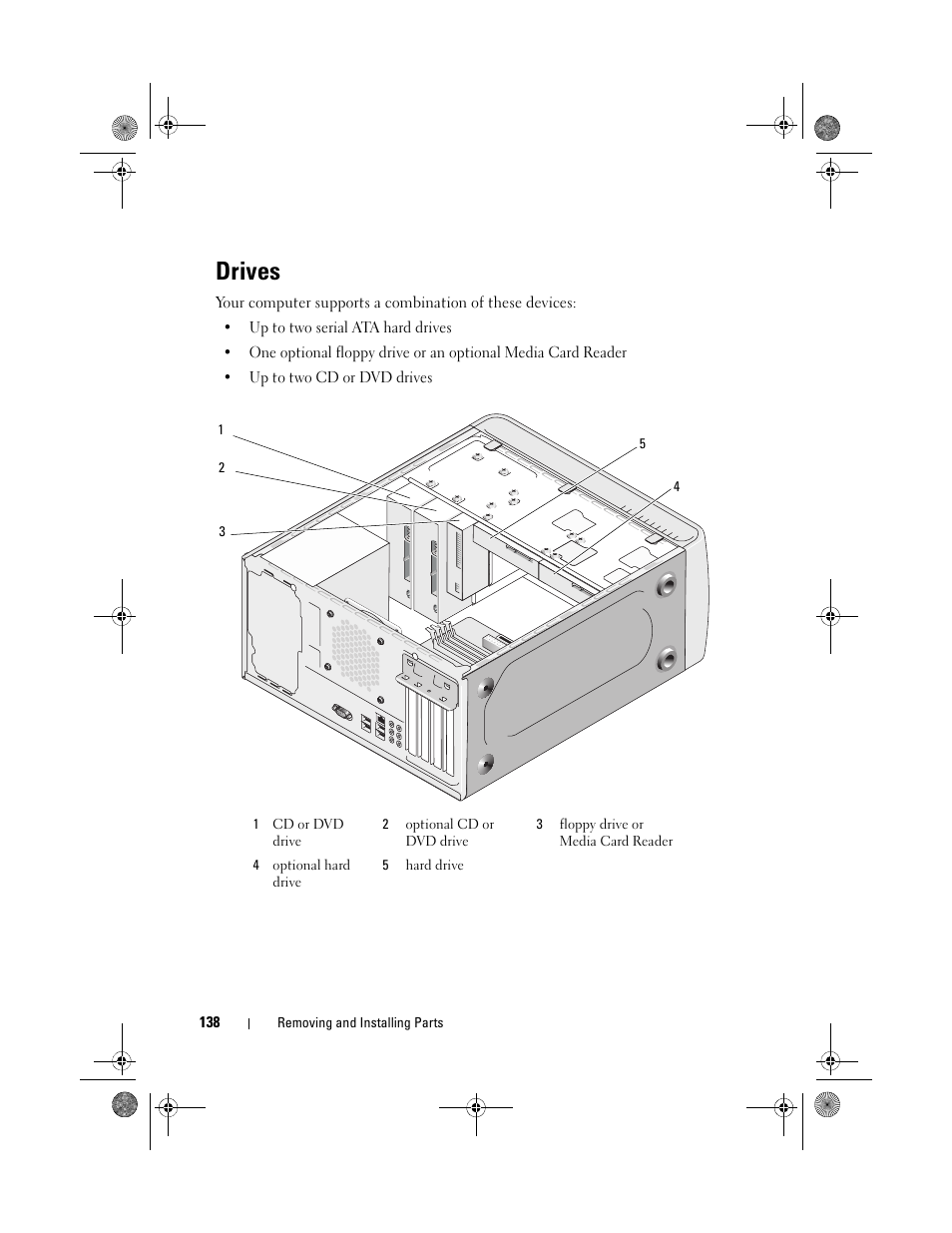 Drives

Your computer supports a combination of these devices:

• Up to two serial ATA hard drives
• One optional floppy drive or an optional Media Card Reader
• Up to two CD or DVD drives

1
2
3
5
4

| 1 | CD or DVD drive | 2 | optional CD or DVD drive | 3 | floppy drive or Media Card Reader |
|---|---|---|---|---|---|
| 4 | optional hard drive | 5 | hard drive | | |

138 | Removing and Installing Parts