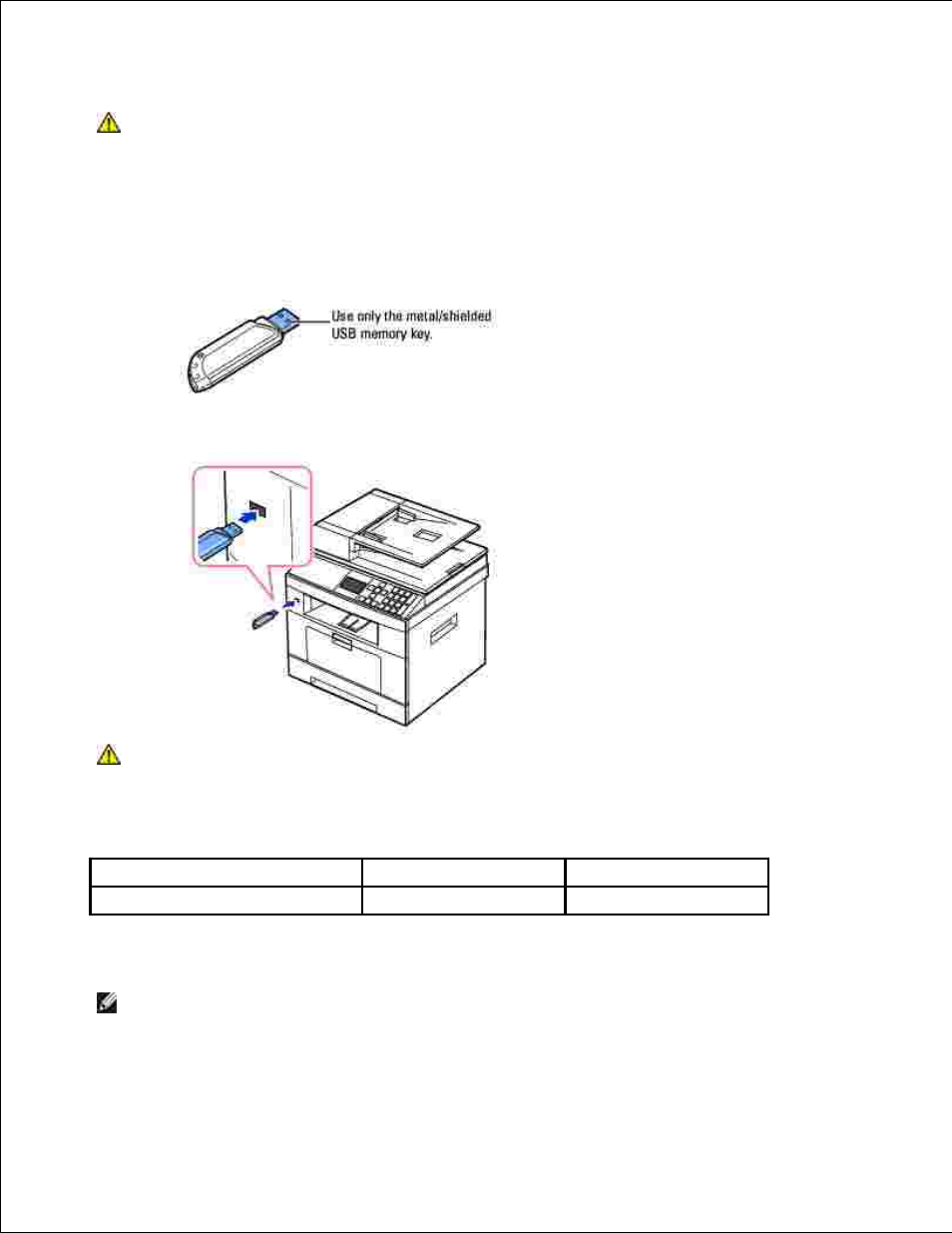 Use only the metal/shielded USB memory key.