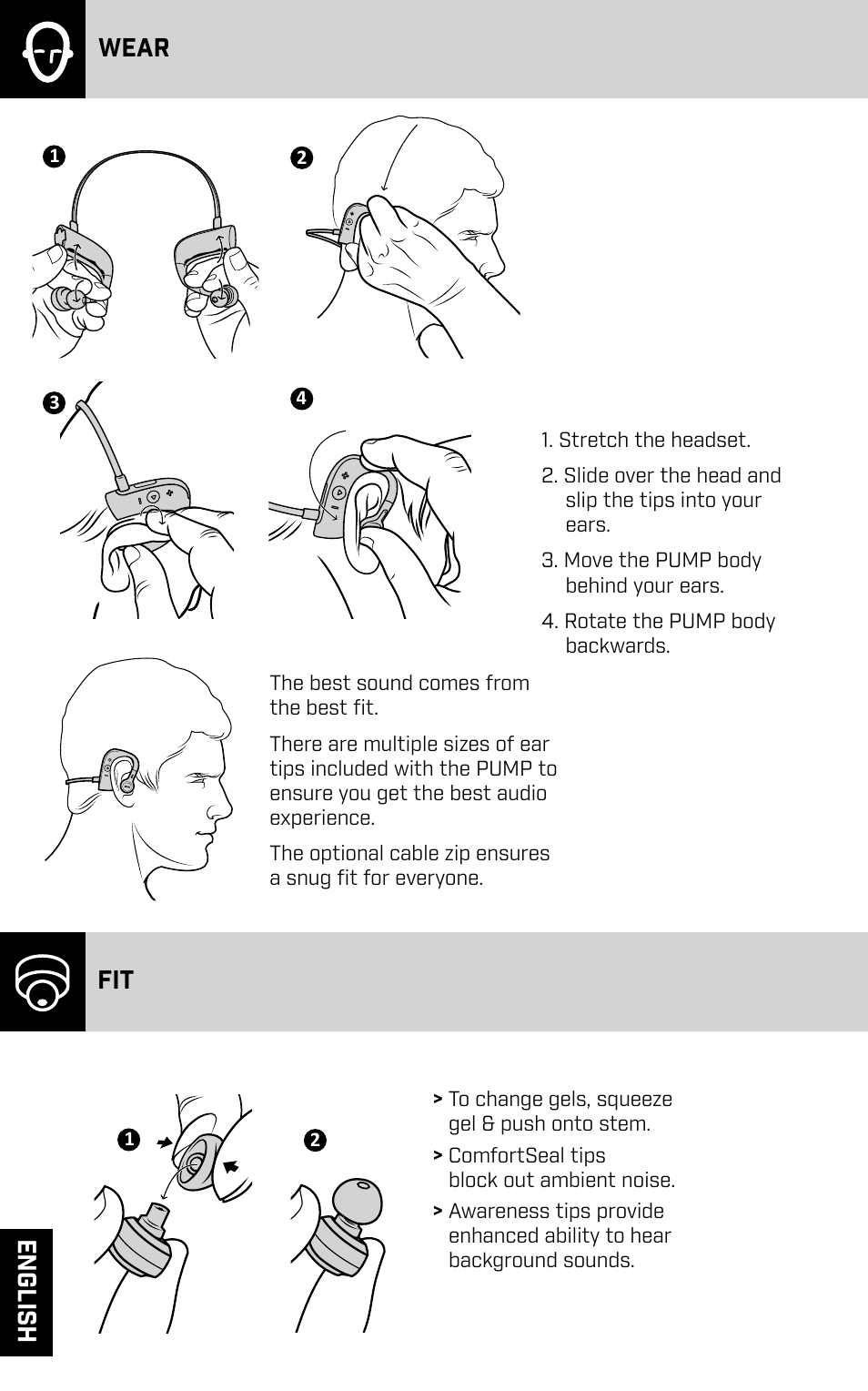 WEAR

1

2

3

4

1. Stretch the headset.

2. Slide over the head and slip the tips into your ears.

3. Move the PUMP body behind your ears.

4. Rotate the PUMP body backwards.

The best sound comes from the best fit.

There are multiple sizes of ear tips included with the PUMP to ensure you get the best audio experience.

The optional cable zip ensures a snug fit for everyone.

FIT

1

2

> To change gels, squeeze gel & push onto stem.

> ComfortSeal tips block out ambient noise.

> Awareness tips provide enhanced ability to hear background sounds.

ENGLISH