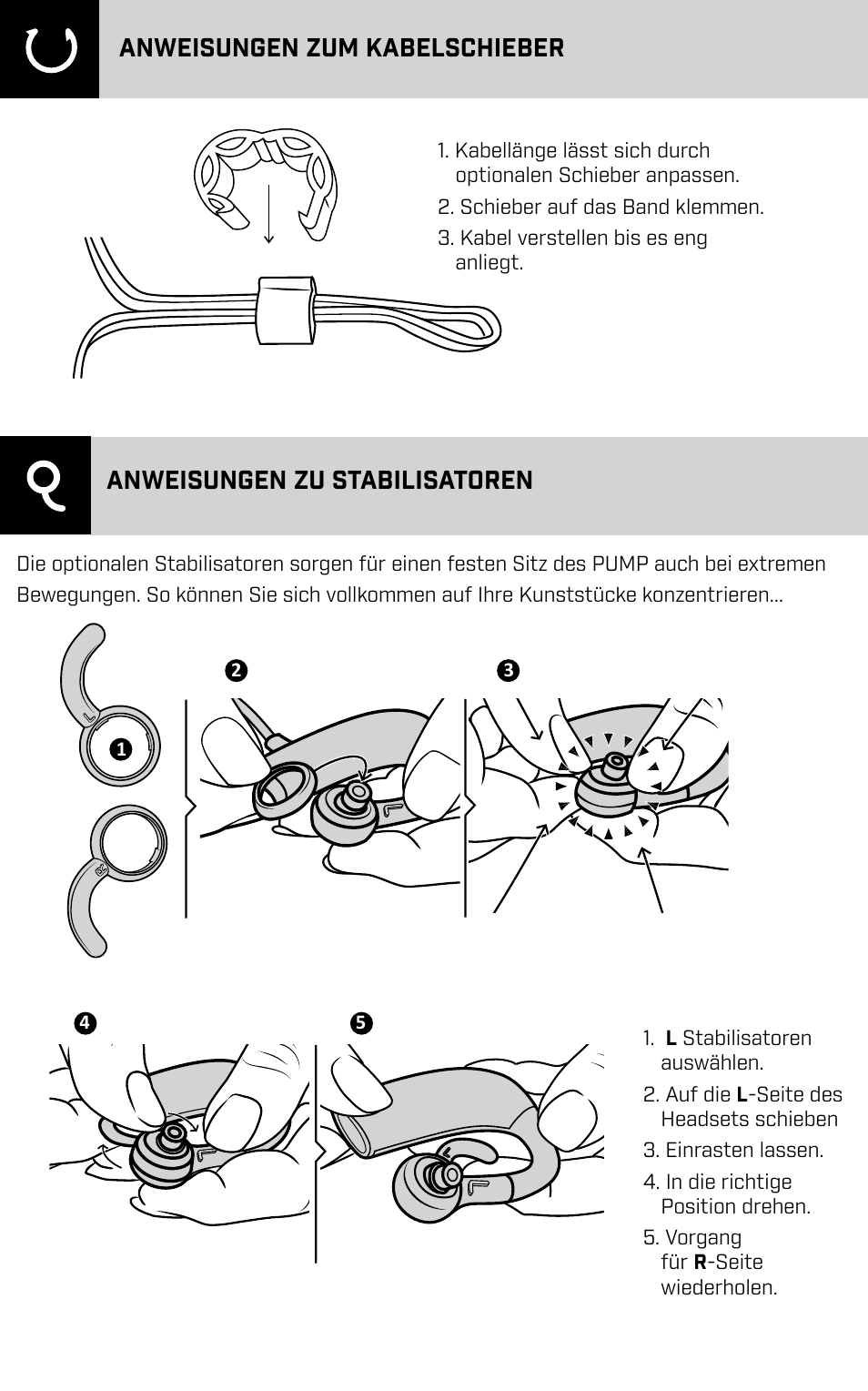 ANWEISUNGEN ZUM KABELSCHIEBER

1. Kabellänge lässt sich durch optionalen Schieber anpassen.
2. Schieber auf das Band klemmen.
3. Kabel verstellen bis es eng anliegt.

ANWEISUNGEN ZU STABILISATOREN

Die optionalen Stabilisatoren sorgen für einen festen Sitz des PUMP auch bei extremen Bewegungen. So können Sie sich vollkommen auf Ihre Kunststücke konzentrieren...

1
2
3
4
5

1. L Stabilisatoren auswählen.
2. Auf die L-Seite des Headsets schieben
3. Einrasten lassen.
4. In die richtige Position drehen.
5. Vorgang für R-Seite wiederholen.