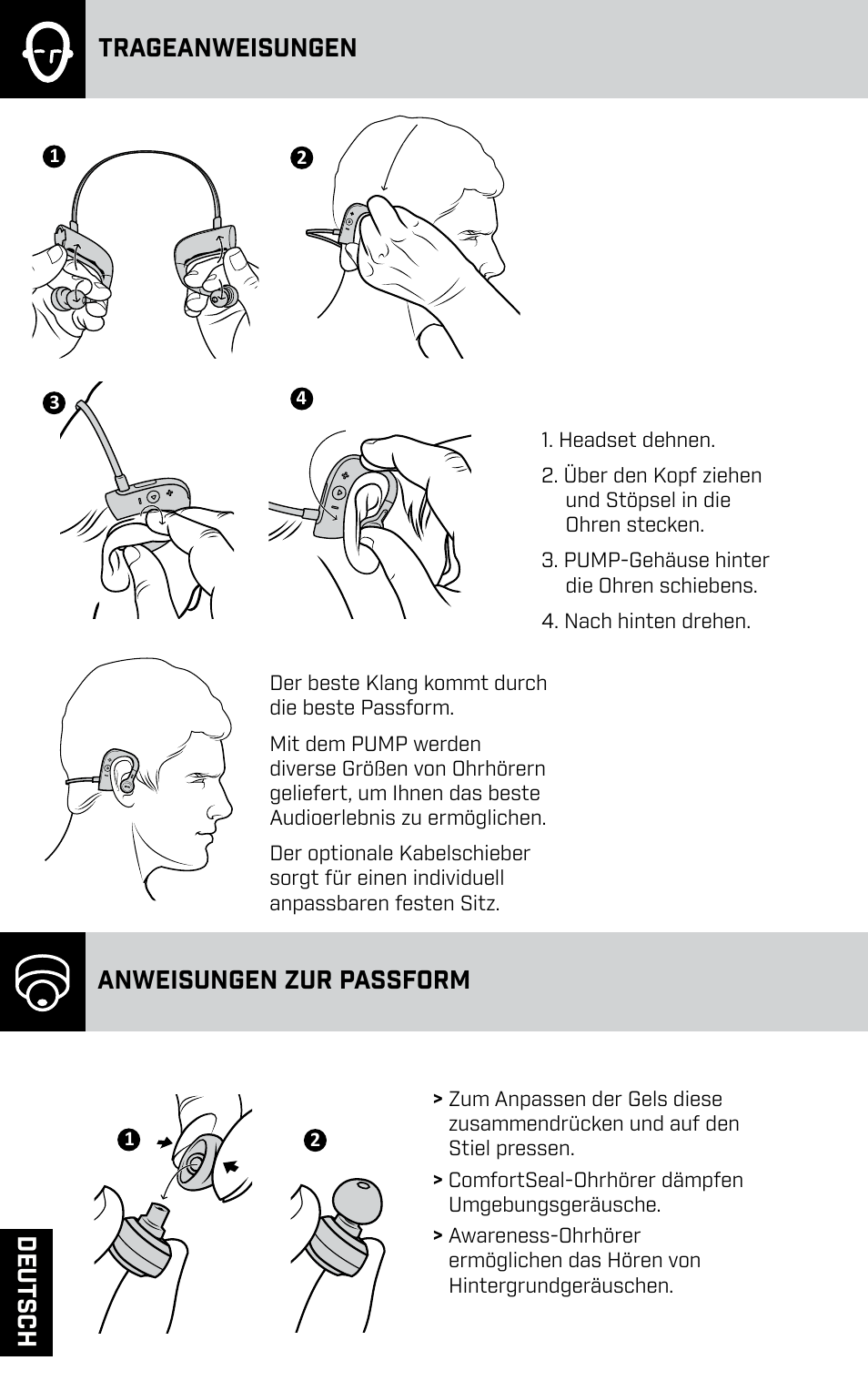 TRAGEANWEISUNGEN

1

2

3

4

1. Headset dehnen.

2. Über den Kopf ziehen und Stöpsel in die Ohren stecken.

3. PUMP-Gehäuse hinter die Ohren schiebens.

4. Nach hinten drehen.

Der beste Klang kommt durch die beste Passform.

Mit dem PUMP werden diverse Größen von Ohrhörern geliefert, um Ihnen das beste Audioerlebnis zu ermöglichen.

Der optionale Kabelschieber sorgt für einen individuell anpassbaren festen Sitz.

ANWEISUNGEN ZUR PASSFORM

1

2

> Zum Anpassen der Gels diese zusammendrücken und auf den Stiel pressen.

> ComfortSeal-Ohrhörer dämpfen Umgebungsgeräusche.

> Awareness-Ohrhörer ermöglichen das Hören von Hintergrundgeräuschen.

DEUTSCH