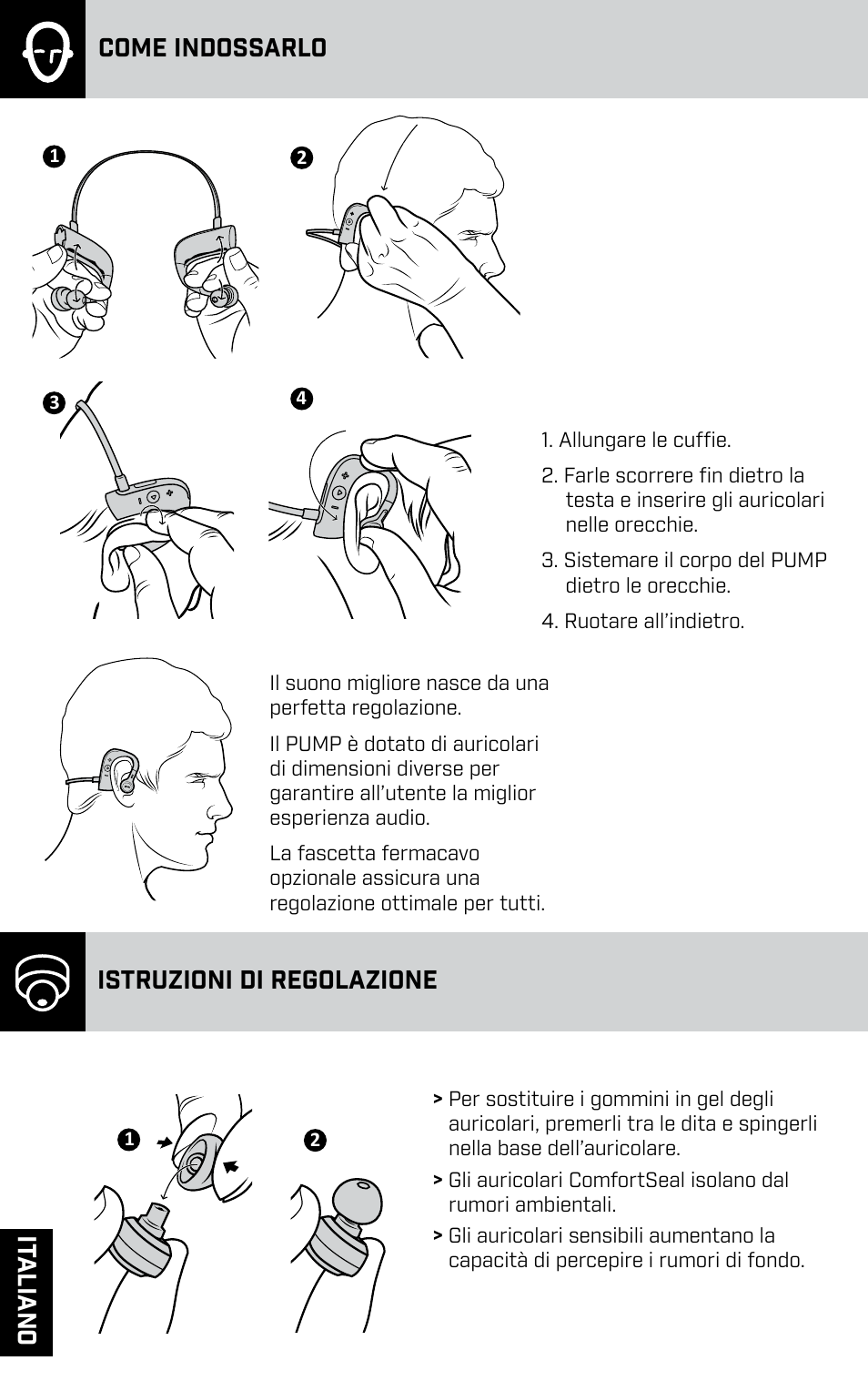 COME INDOSSARLO

1
2
3
4

1. Allungare le cuffie.

2. Farle scorrere fin dietro la testa e inserire gli auricolari nelle orecchie.

3. Sistemare il corpo del PUMP dietro le orecchie.

4. Ruotare all'indietro.

Il suono migliore nasce da una perfetta regolazione.

Il PUMP è dotato di auricolari di dimensioni diverse per garantire all'utente la miglior esperienza audio.

La fascetta fermacavo opzionale assicura una regolazione ottimale per tutti.

ISTRUZIONI DI REGOLAZIONE

1
2

> Per sostituire i gommini in gel degli auricolari, premerli tra le dita e spingerli nella base dell'auricolare.

> Gli auricolari ComfortSeal isolano dal rumori ambientali.

> Gli auricolari sensibili aumentano la capacità di percepire i rumori di fondo.

ITALIANO