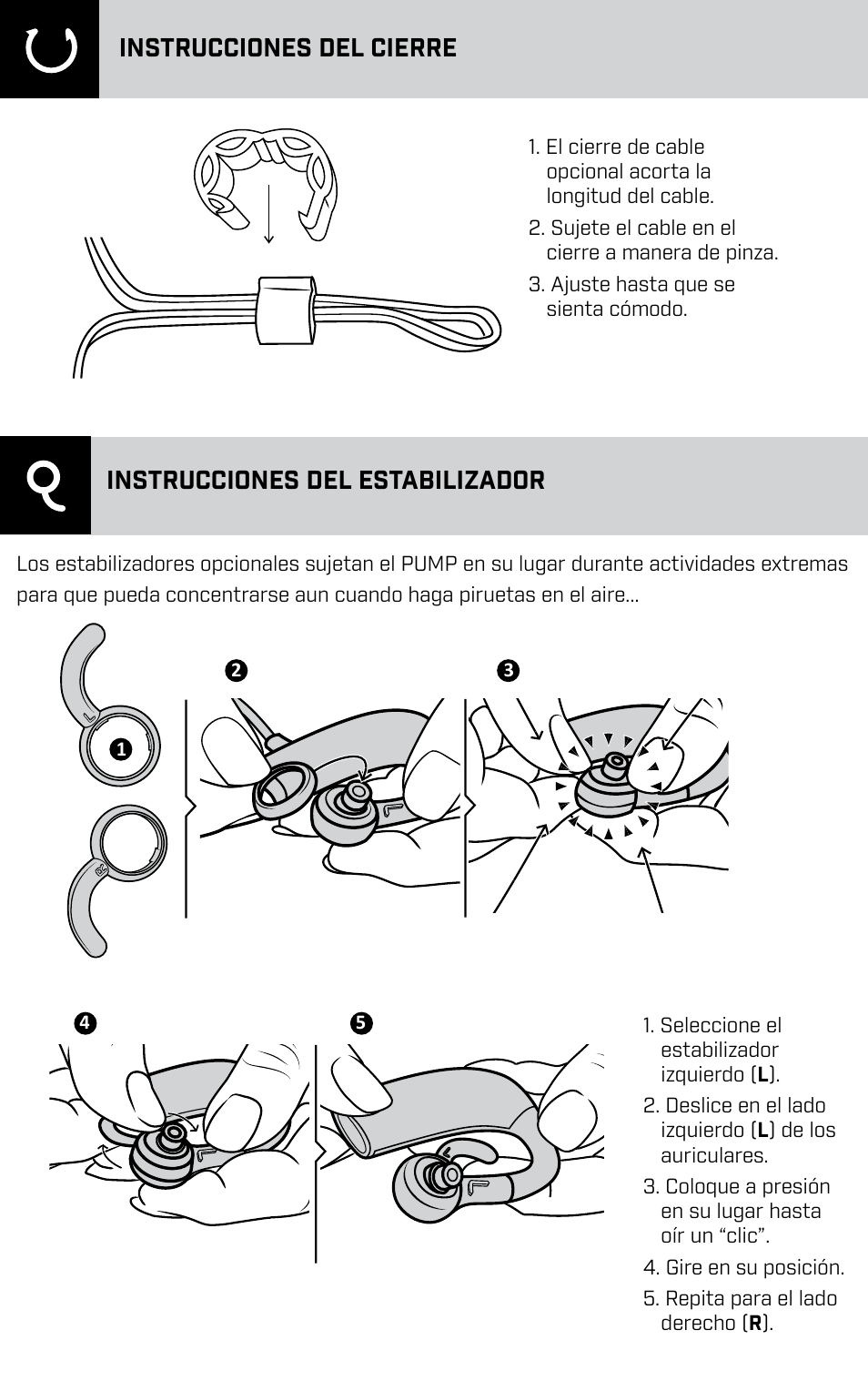 INSTRUCCIONES DEL CIERRE

1. El cierre de cable opcional acorta la longitud del cable.
2. Sujete el cable en el cierre a manera de pinza.
3. Ajuste hasta que se sienta cómodo.

INSTRUCCIONES DEL ESTABILIZADOR

Los estabilizadores opcionales sujetan el PUMP en su lugar durante actividades extremas para que pueda concentrarse aun cuando haga piruetas en el aire...

1
2
3
4
5

1. Seleccione el estabilizador izquierdo (L).
2. Deslice en el lado izquierdo (L) de los auriculares.
3. Coloque a presión en su lugar hasta oír un “clic”.
4. Gire en su posición.
5. Repita para el lado derecho (R).