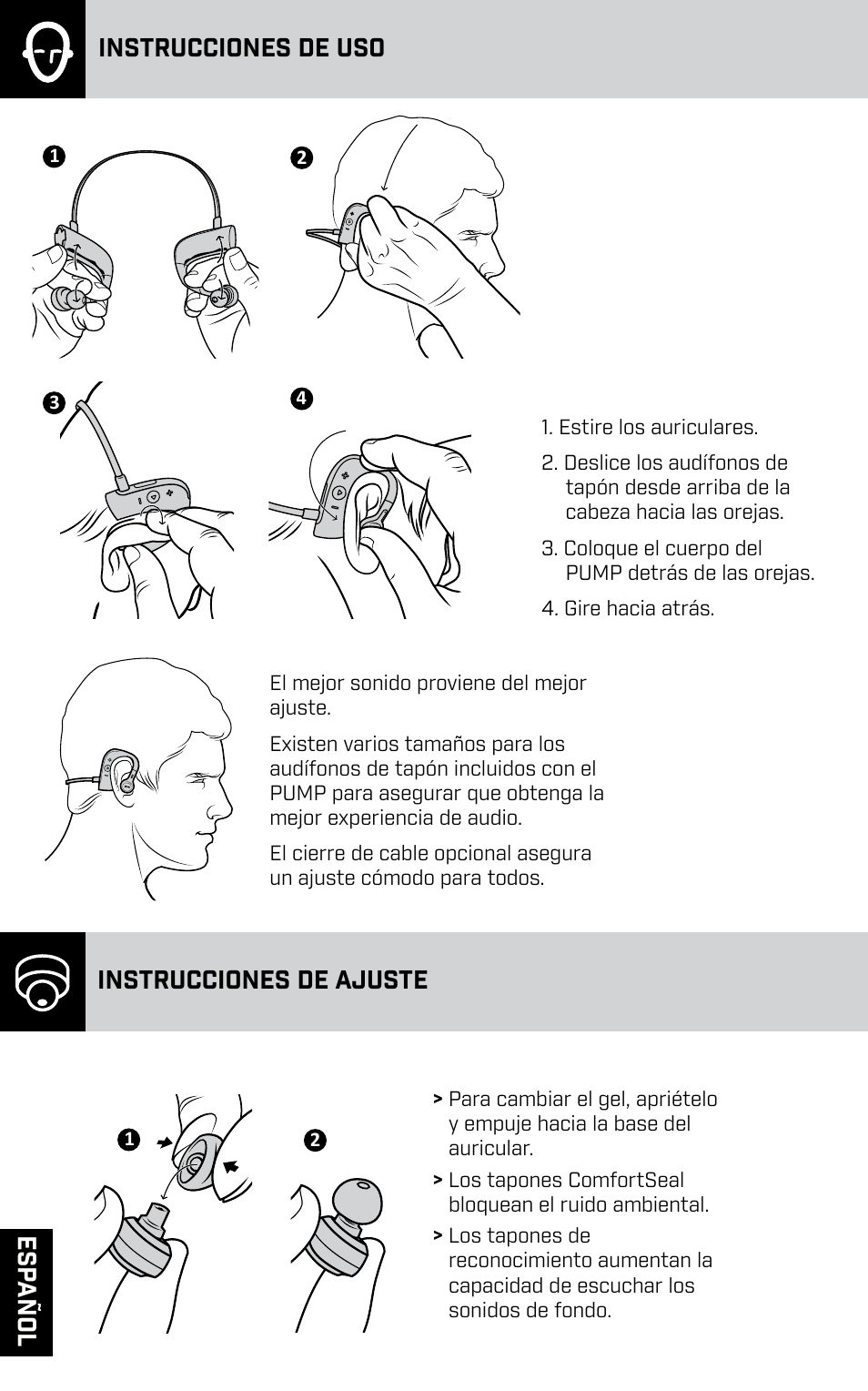 INSTRUCCIONES DE USO

1

2

3

4

1. Estire los auriculares.

2. Deslice los audífonos de tapón desde arriba de la cabeza hacia las orejas.

3. Coloque el cuerpo del PUMP detrás de las orejas.

4. Gire hacia atrás.

El mejor sonido proviene del mejor ajuste.

Existen varios tamaños para los audífonos de tapón incluidos con el PUMP para asegurar que obtenga la mejor experiencia de audio.

El cierre de cable opcional asegura un ajuste cómodo para todos.

INSTRUCCIONES DE AJUSTE

1

2

> Para cambiar el gel, apriételo y empuje hacia la base del auricular.

> Los tapones ComfortSeal bloquean el ruido ambiental.

> Los tapones de reconocimiento aumentan la capacidad de escuchar los sonidos de fondo.

ESPAÑOL