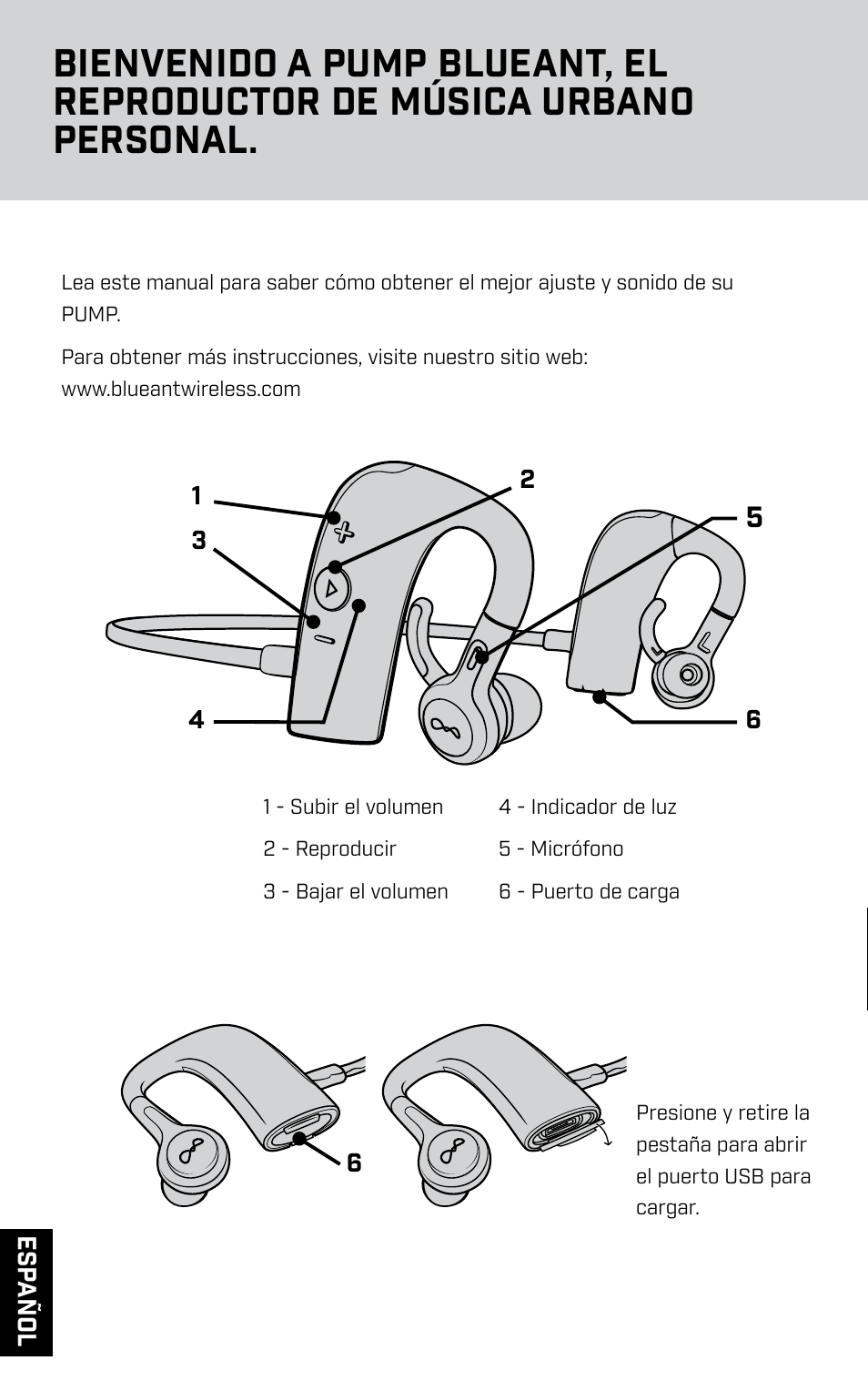 BIENVENIDO A PUMP BLUEANT, EL REPRODUCTOR DE MÚSICA URBANO PERSONAL.

Lea este manual para saber cómo obtener el mejor ajuste y sonido de su PUMP.

Para obtener más instrucciones, visite nuestro sitio web: www.blueantwireless.com

1
2
3
5
4
6

1 - Subir el volumen
2 - Reproducir
3 - Bajar el volumen
4 - Indicador de luz
5 - Micrófono
6 - Puerto de carga

6

Presione y retire la pestaña para abrir el puerto USB para cargar.

ESPAÑOL