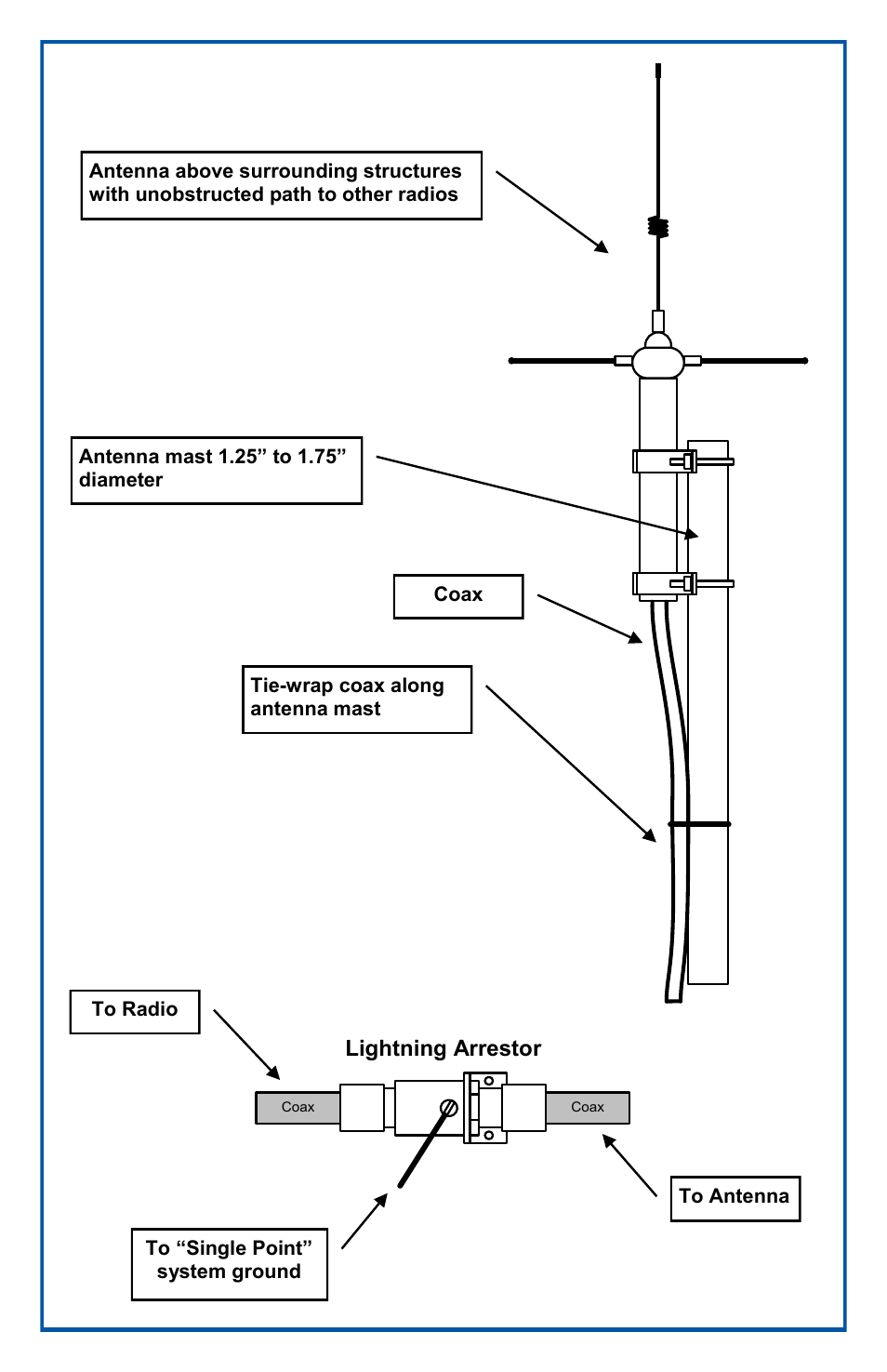 Antenna above surrounding structures with unobstructed path to other radios

Antenna mast 1.25” to 1.75” diameter

Coax

Tie-wrap coax along antenna mast

To Radio

Lightning Arrestor

Coax

Coax

To Antenna

To “Single Point” system ground