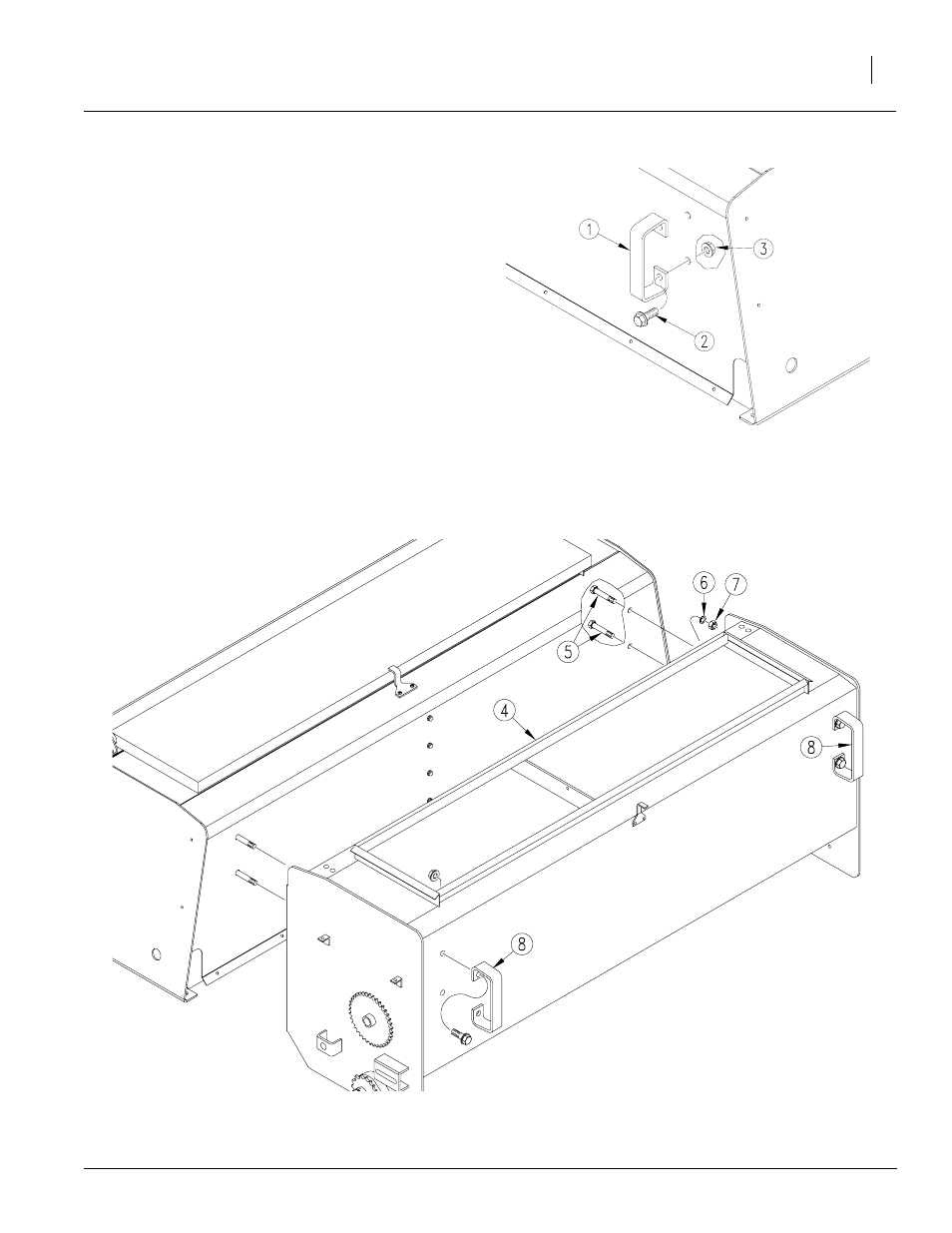 1

3

2

6

7

5

4

8

8