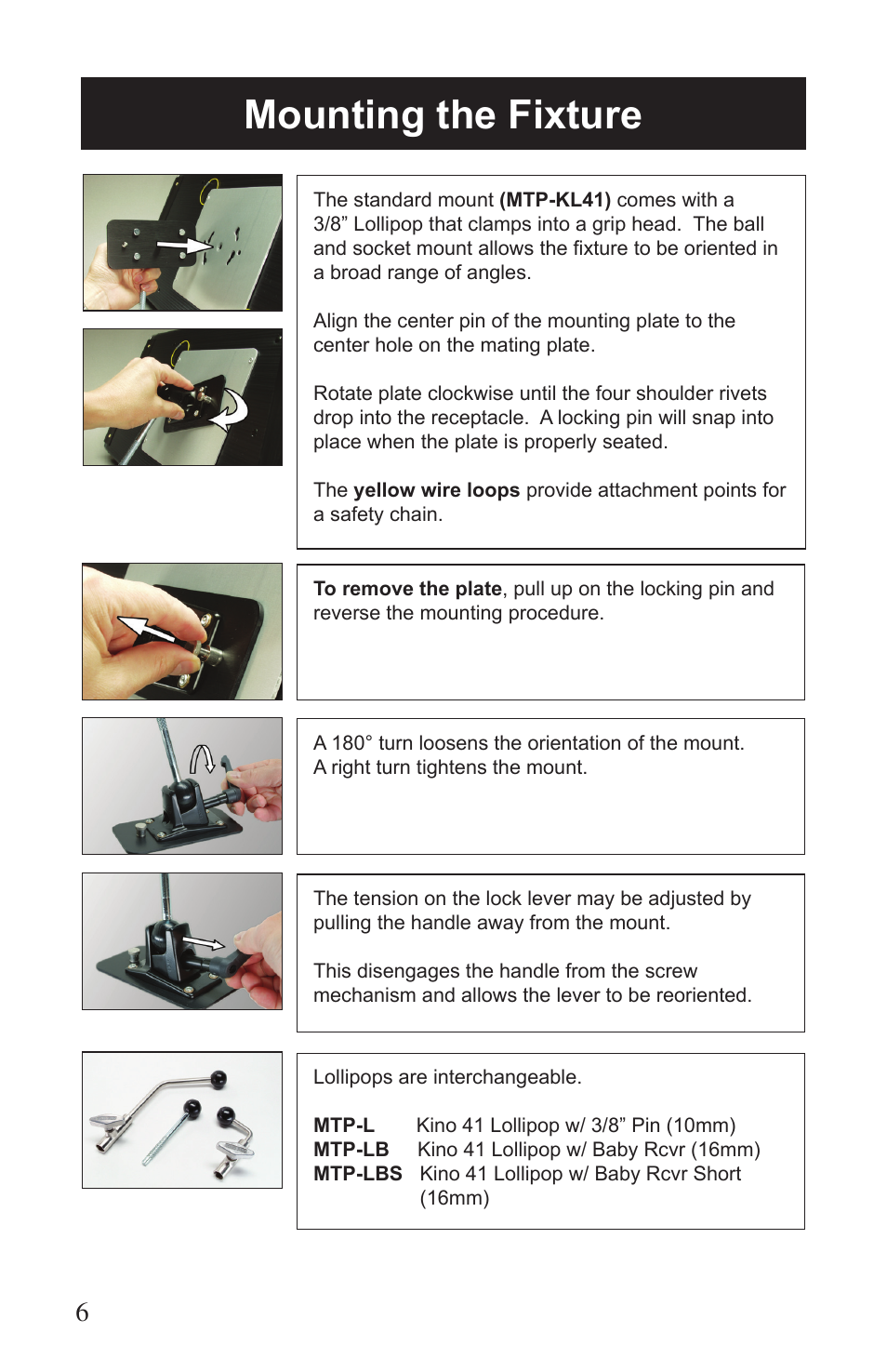 Mounting the Fixture

The standard mount (MTP-KL41) comes with a 3/8” Lollipop that clamps into a grip head. The ball and socket mount allows the fixture to be oriented in a broad range of angles.

Align the center pin of the mounting plate to the center hole on the mating plate.

Rotate plate clockwise until the four shoulder rivets drop into the receptacle. A locking pin will snap into place when the plate is properly seated.

The yellow wire loops provide attachment points for a safety chain.

To remove the plate, pull up on the locking pin and reverse the mounting procedure.

A 180° turn loosens the orientation of the mount. A right turn tightens the mount.

The tension on the lock lever may be adjusted by pulling the handle away from the mount.

This disengages the handle from the screw mechanism and allows the lever to be reoriented.

Lollipops are interchangeable.

MTP-L Kino 41 Lollipop w/ 3/8” Pin (10mm)
MTP-LB Kino 41 Lollipop w/ Baby Rcvr (16mm)
MTP-LBS Kino 41 Lollipop w/ Baby Rcvr Short (16mm)

6