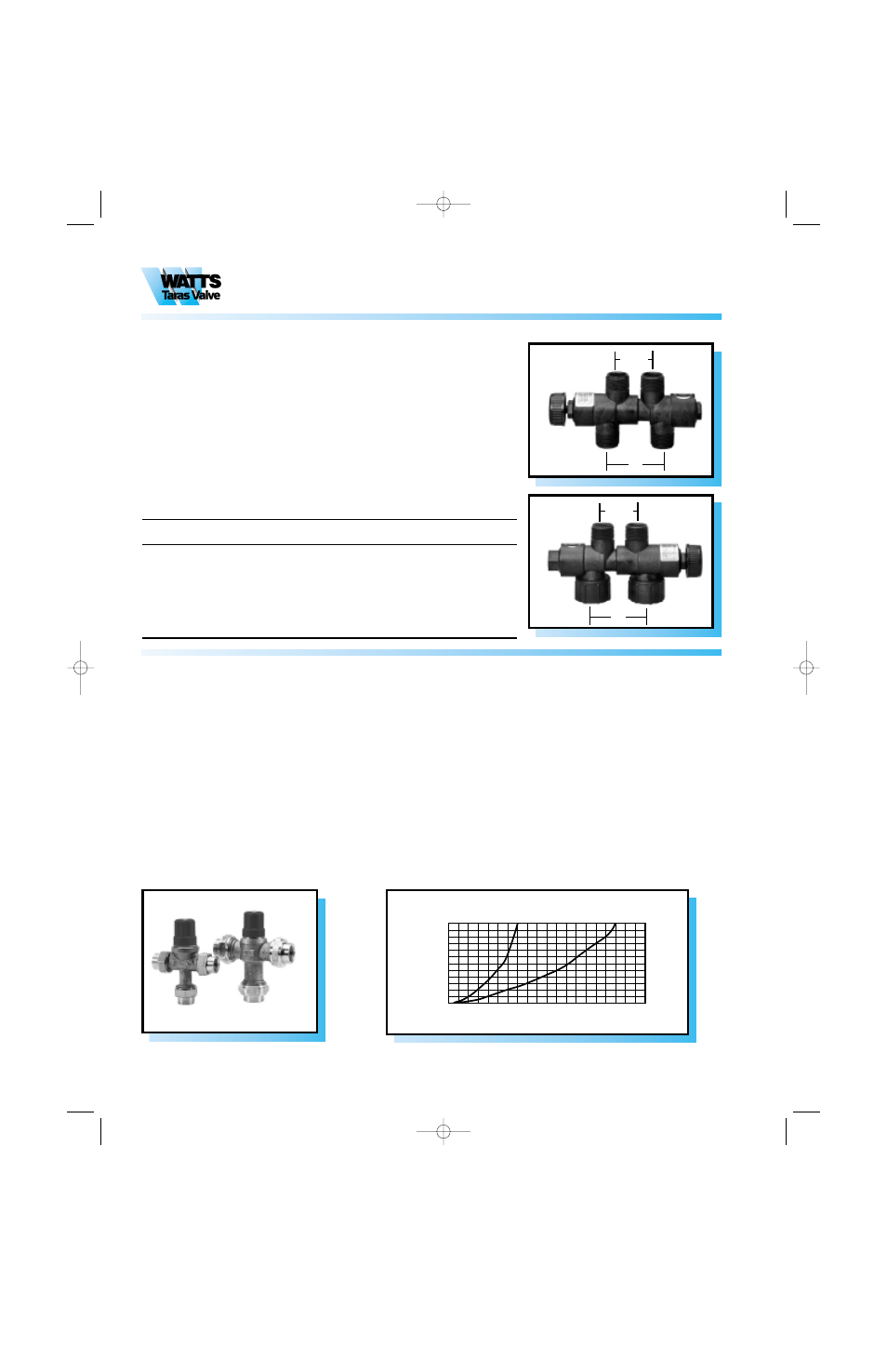 WATTS
Taras Valve