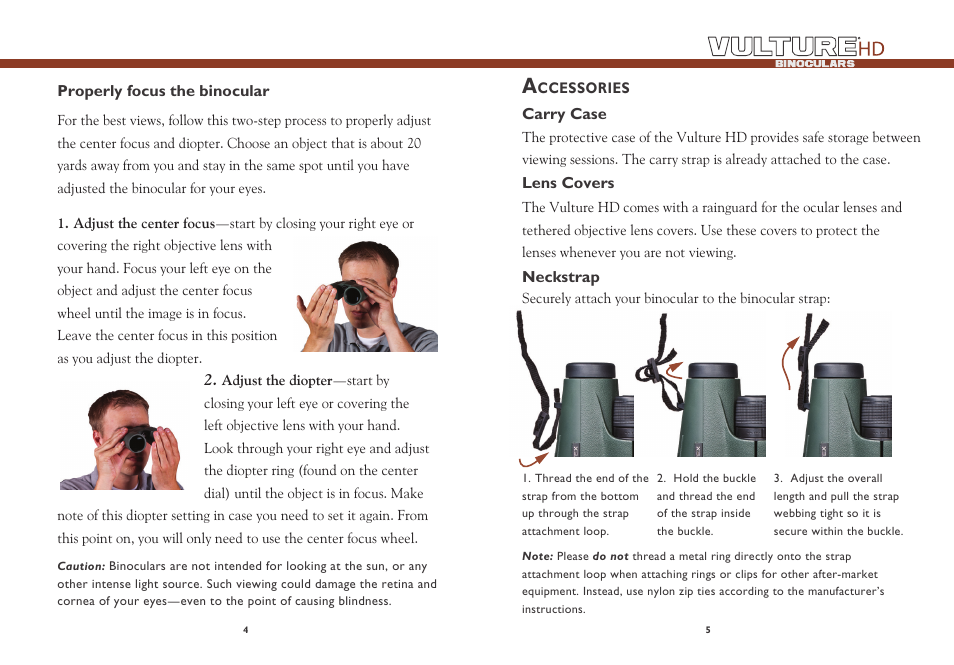 VULTURE HD
BINOCULARS

Properly focus the binocular

For the best views, follow this two-step process to properly adjust the center focus and diopter. Choose an object that is about 20 yards away from you and stay in the same spot until you have adjusted the binocular for your eyes.

1. Adjust the center focus—start by closing your right eye or covering the right objective lens with your hand. Focus your left eye on the object and adjust the center focus wheel until the image is in focus. Leave the center focus in this position as you adjust the diopter.

2. Adjust the diopter—start by closing your left eye or covering the left objective lens with your hand. Look through your right eye and adjust the diopter ring (found on the center dial) until the object is in focus. Make note of this diopter setting in case you need to set it again. From this point on, you will only need to use the center focus wheel.

Caution: Binoculars are not intended for looking at the sun, or any other intense light source. Such viewing could damage the retina and cornea of your eyes—even to the point of causing blindness.

4

ACCESSORIES

Carry Case

The protective case of the Vulture HD provides safe storage between viewing sessions. The carry strap is already attached to the case.

Lens Covers

The Vulture HD comes with a rainguard for the ocular lenses and tethered objective lens covers. Use these covers to protect the lenses whenever you are not viewing.

Neckstrap

Securely attach your binocular to the binocular strap:

1. Thread the end of the strap from the bottom up through the strap attachment loop.

2. Hold the buckle and thread the end of the strap inside the buckle.

3. Adjust the overall length and pull the strap webbing tight so it is secure within the buckle.

Note: Please do not thread a metal ring directly onto the strap attachment loop when attaching rings or clips for other after-market equipment. Instead, use nylon zip ties according to the manufacturer's instructions.

5