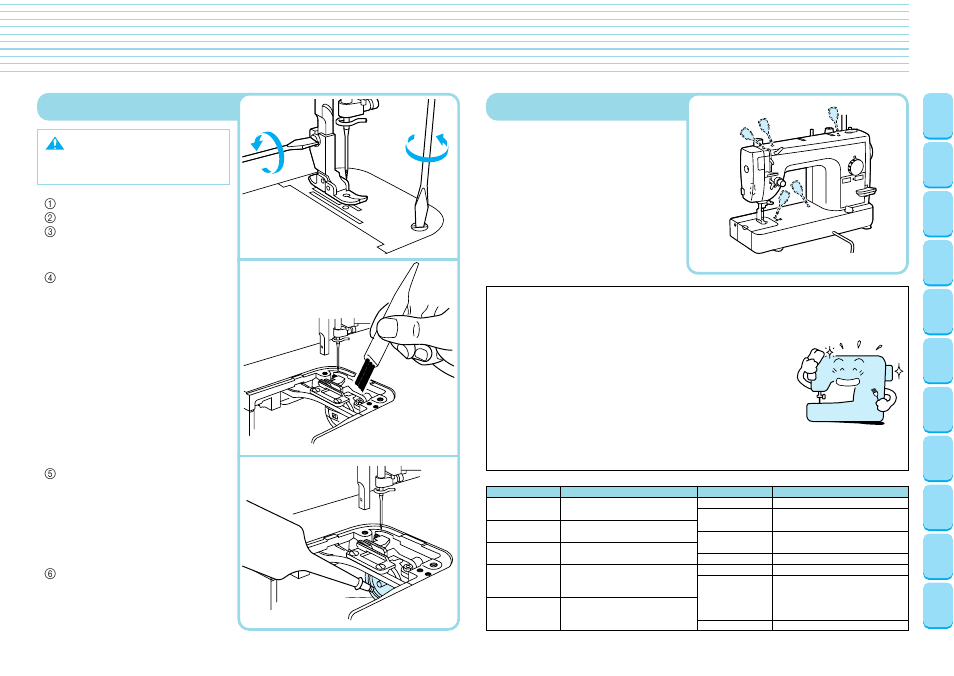 ①
②
③

④

⑤

⑥