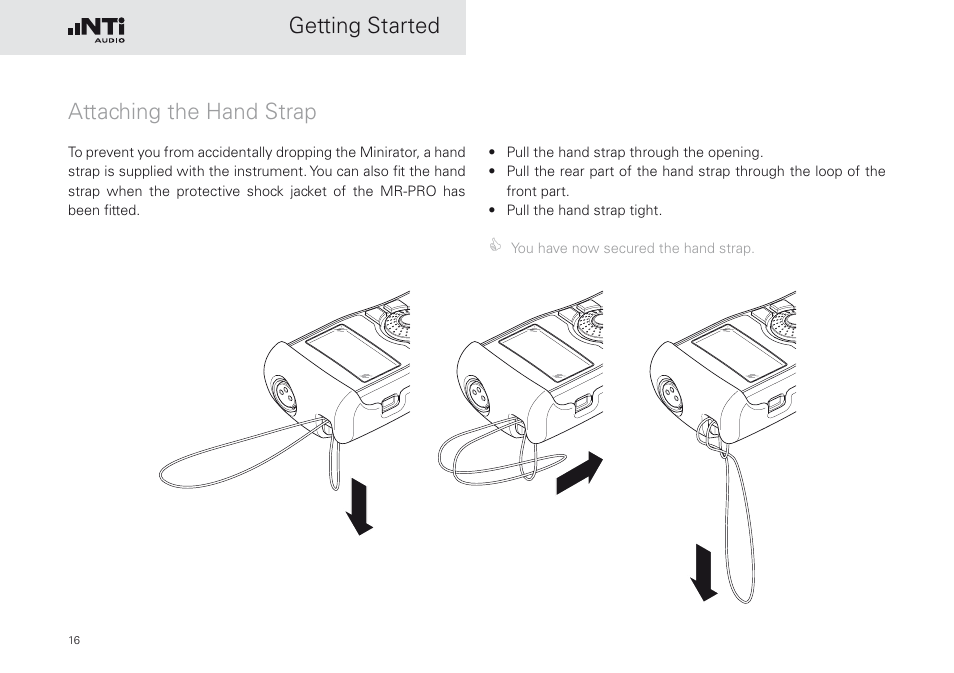 NTi AUDIO

Getting Started

Attaching the Hand Strap

To prevent you from accidentally dropping the Minirator, a hand strap is supplied with the instrument. You can also fit the hand strap when the protective shock jacket of the MR-PRO has been fitted.

• Pull the hand strap through the opening.
• Pull the rear part of the hand strap through the loop of the front part.
• Pull the hand strap tight.

You have now secured the hand strap.

16