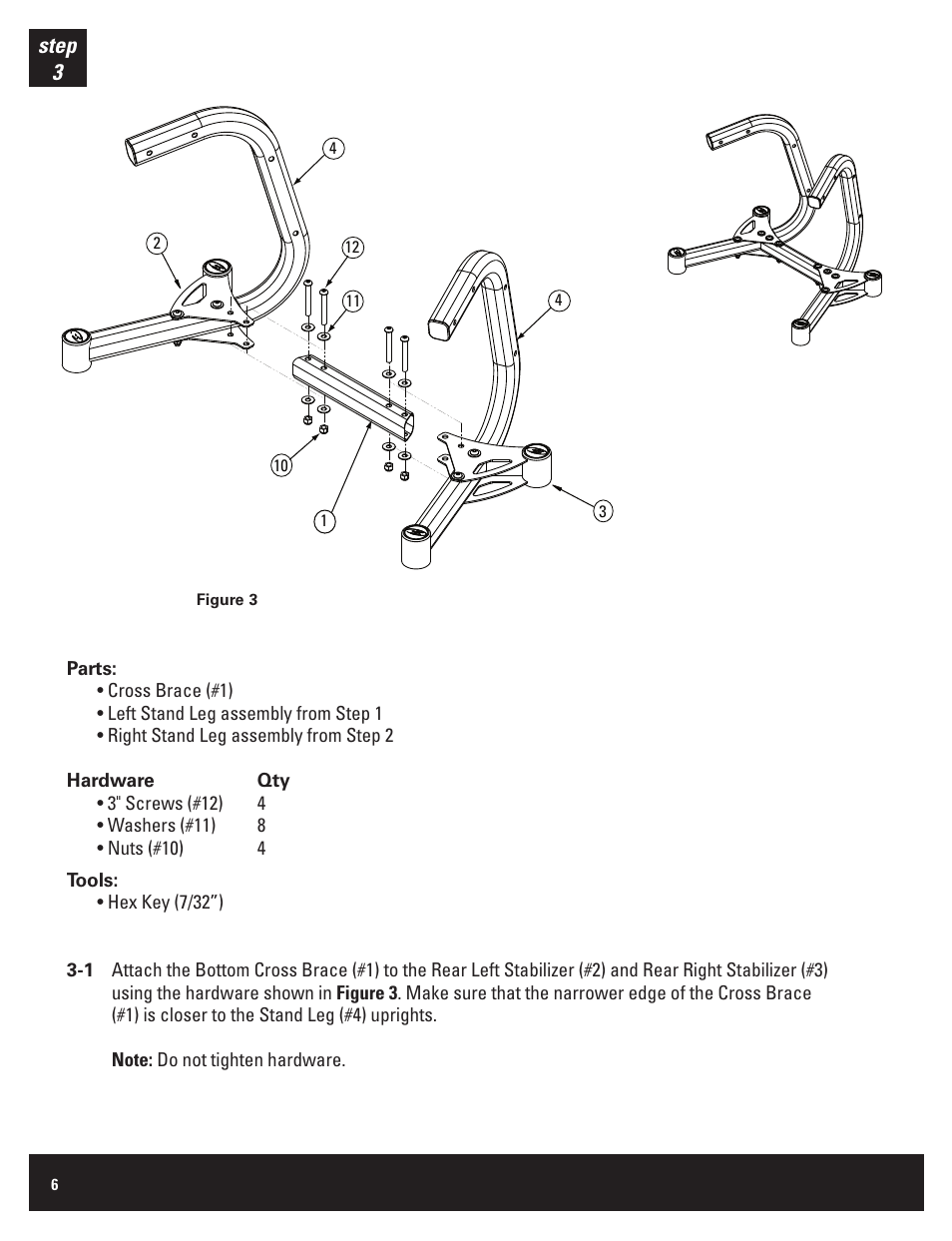 step 3

4

2

12

11

4

10

1

3

Figure 3

Parts:
• Cross Brace (#1)
• Left Stand Leg assembly from Step 1
• Right Stand Leg assembly from Step 2

| Hardware | Qty |
|---|---|
| • 3" Screws (#12) | 4 |
| • Washers (#11) | 8 |
| • Nuts (#10) | 4 |

Tools:
• Hex Key (7/32")

3-1 Attach the Bottom Cross Brace (#1) to the Rear Left Stabilizer (#2) and Rear Right Stabilizer (#3) using the hardware shown in Figure 3. Make sure that the narrower edge of the Cross Brace (#1) is closer to the Stand Leg (#4) uprights.

Note: Do not tighten hardware.

6