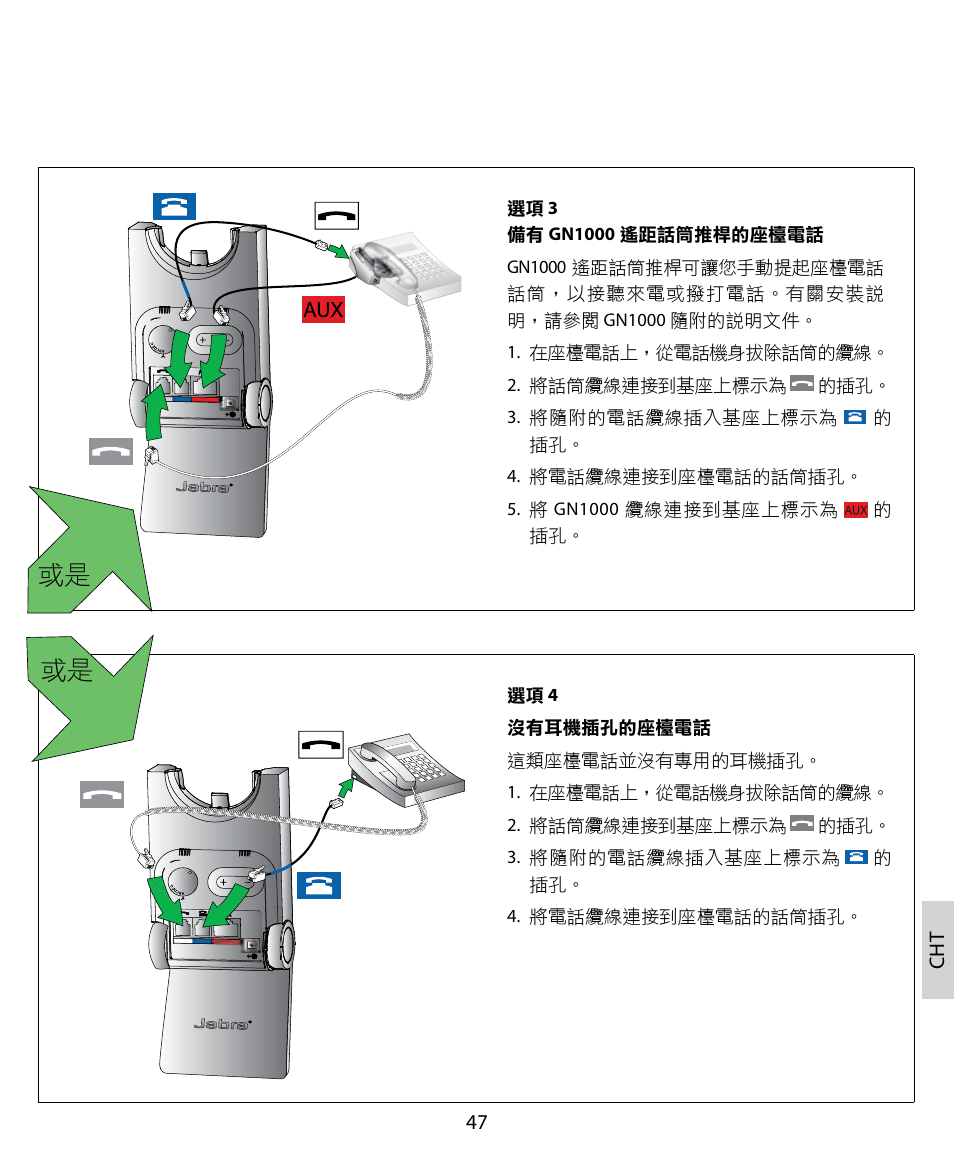 AUX

Jabra

或是

選項 3

備有 GN1000 遙距話筒推桿的座檯電話

GN1000 遙距話筒推桿可讓您手動提起座檯電話話筒，以接聽來電或撥打電話。有關安裝說明，請參閱 GN1000 隨附的說明文件。

1. 在座檯電話上，從電話機身拔除話筒的纜線。
2. 將話筒纜線連接到基座上標示為 的插孔。
3. 將隨附的電話纜線插入基座上標示為 的插孔。
4. 將電話纜線連接到座檯電話的話筒插孔。
5. 將 GN1000 纜線連接到基座上標示為 AUX 的插孔。

或是

Jabra

選項 4

沒有耳機插孔的座檯電話

這類座檯電話並沒有專用的耳機插孔。

1. 在座檯電話上，從電話機身拔除話筒的纜線。
2. 將話筒纜線連接到基座上標示為 的插孔。
3. 將隨附的電話纜線插入基座上標示為 的插孔。
4. 將電話纜線連接到座檯電話的話筒插孔。

CHT

47