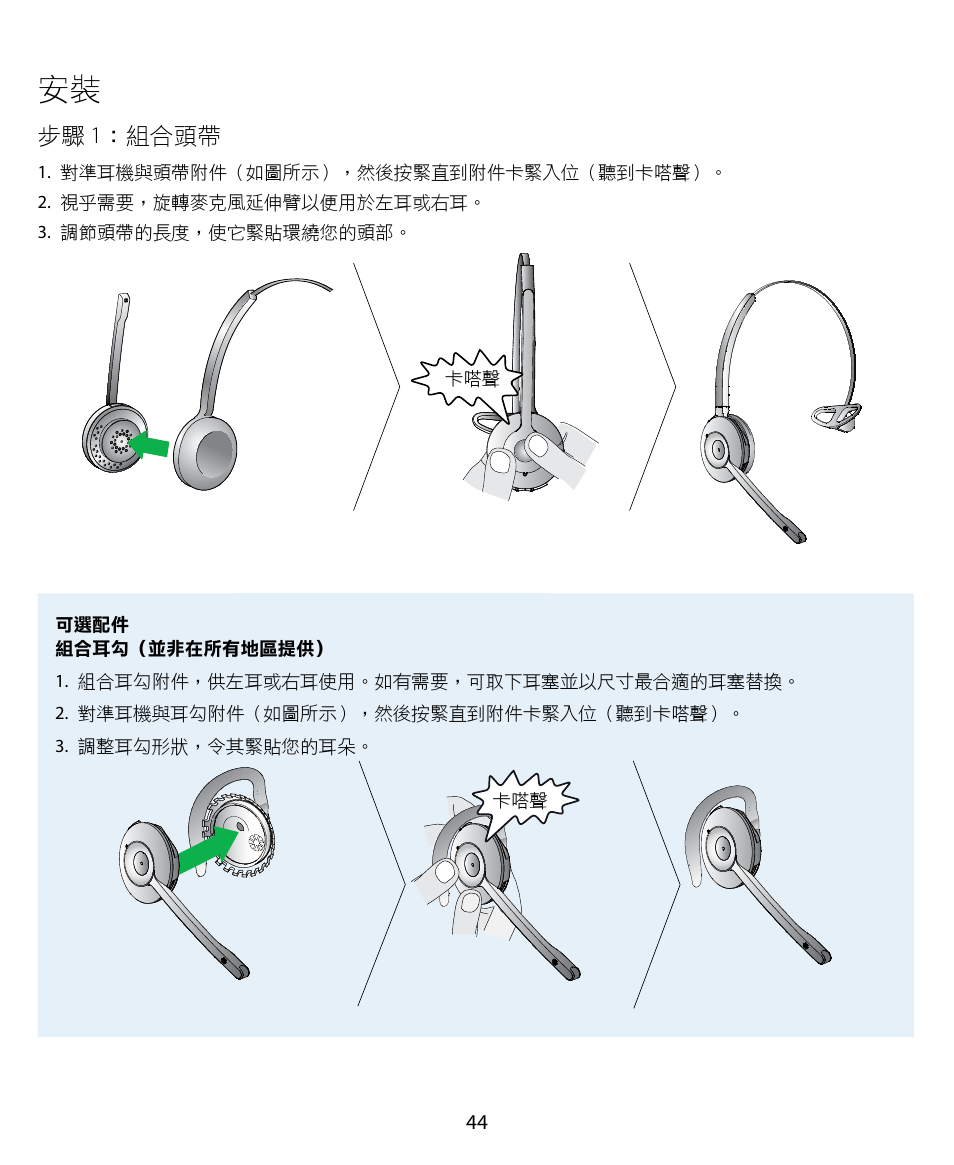 安裝

步驟 1：組合頭帶

1. 對準耳機與頭帶附件（如圖所示），然後按緊直到附件卡緊入位（聽到卡嗒聲）。

2. 視乎需要，旋轉麥克風延伸臂以便用於左耳或右耳。

3. 調節頭帶的長度，使它緊貼環繞您的頭部。

卡嗒聲

可選配件
組合耳勾（並非在所有地區提供）

1. 組合耳勾附件，供左耳或右耳使用。如有需要，可取下耳塞並以尺寸最合適的耳塞替換。

2. 對準耳機與耳勾附件（如圖所示），然後按緊直到附件卡緊入位（聽到卡嗒聲）。

3. 調整耳勾形狀，令其緊貼您的耳朵。

卡嗒聲

44