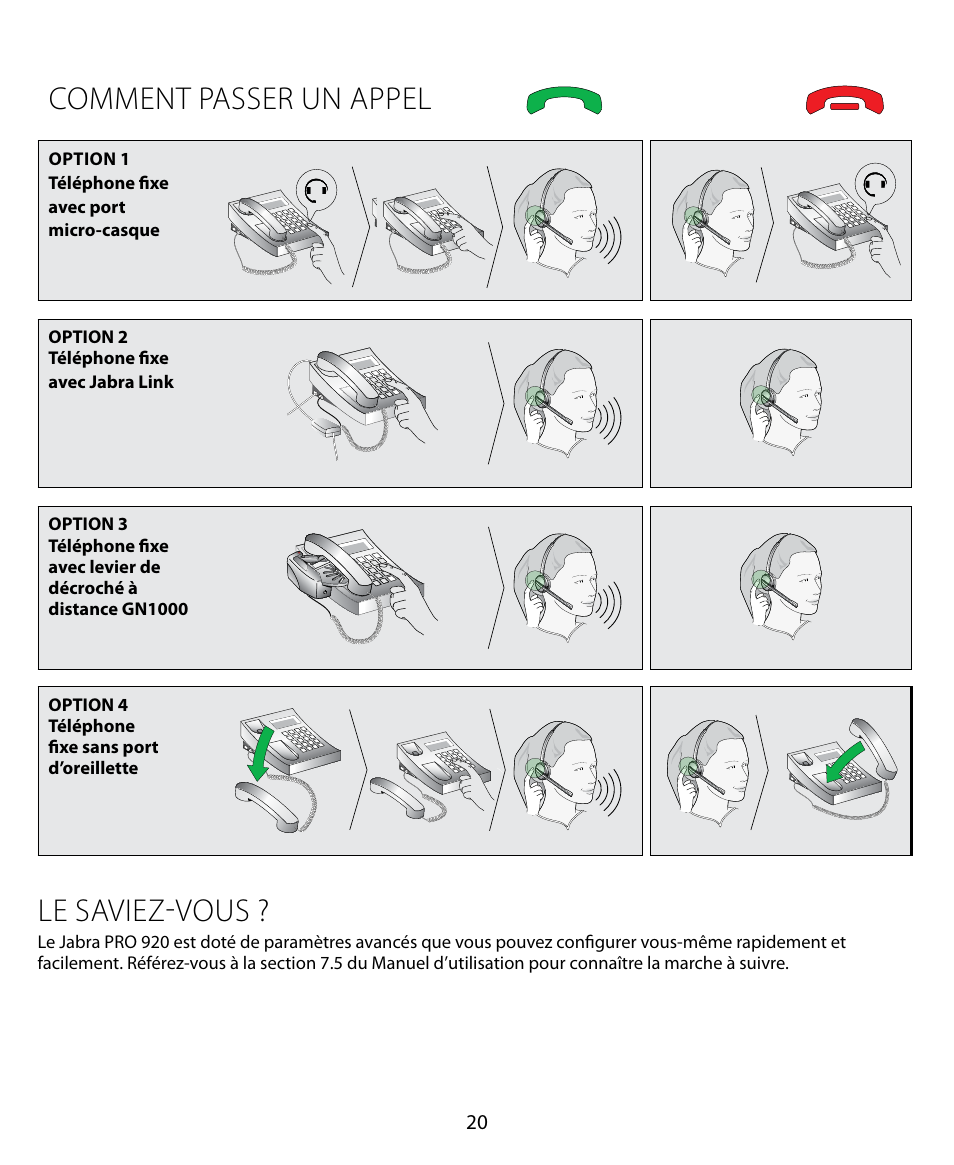 COMMENT PASSER UN APPEL

OPTION 1
Téléphone fixe avec port micro-casque

OPTION 2
Téléphone fixe avec Jabra Link

OPTION 3
Téléphone fixe avec levier de décroché à distance GN1000

OPTION 4
Téléphone fixe sans port d'oreillette

LE SAVIEZ-VOUS ?
Le Jabra PRO 920 est doté de paramètres avancés que vous pouvez configurer vous-même rapidement et facilement. Référez-vous à la section 7.5 du Manuel d'utilisation pour connaître la marche à suivre.

20