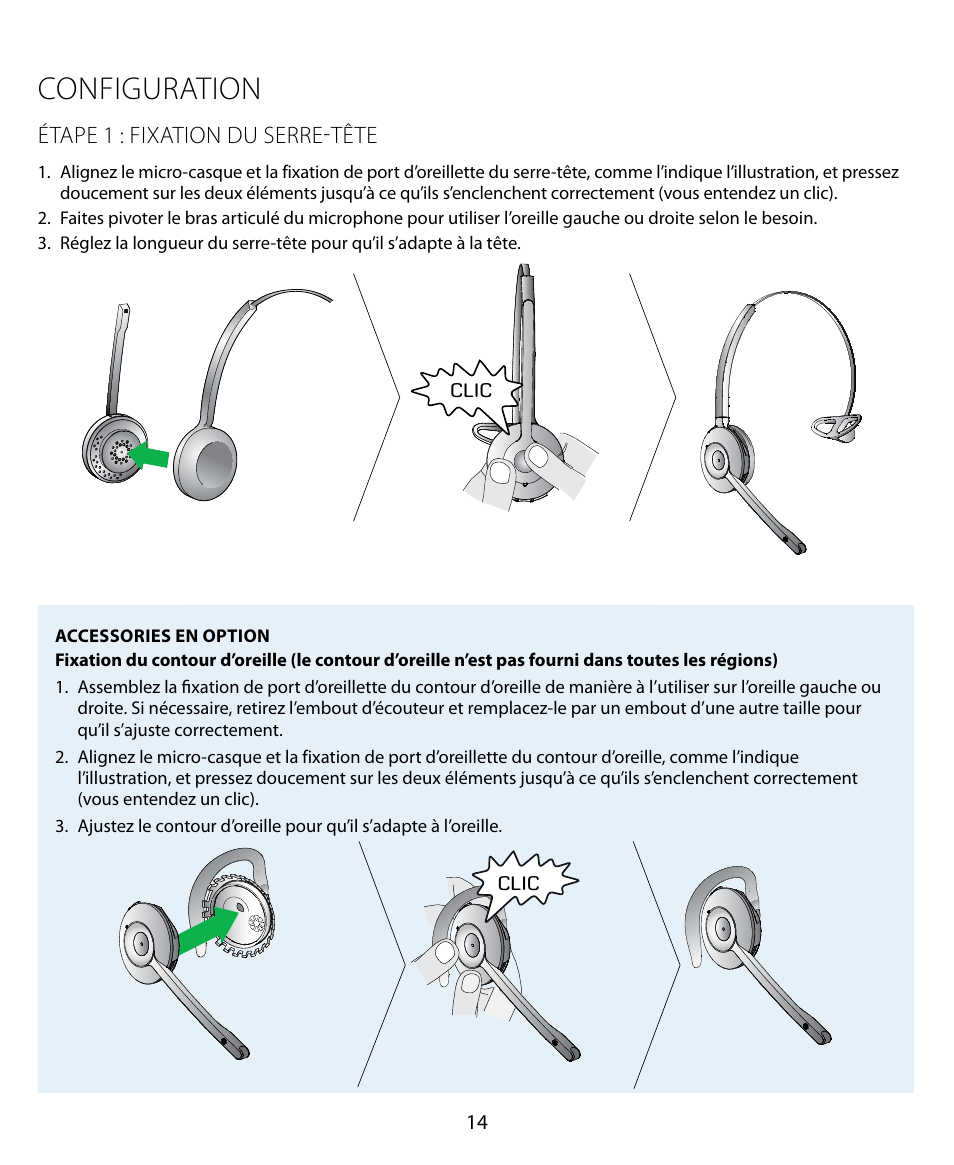 CONFIGURATION

ÉTAPE 1 : FIXATION DU SERRE-TÊTE

1. Alignez le micro-casque et la fixation de port d'oreillette du serre-tête, comme l'indique l'illustration, et pressez doucement sur les deux éléments jusqu'à ce qu'ils s'enclenchent correctement (vous entendez un clic).
2. Faites pivoter le bras articulé du microphone pour utiliser l'oreille gauche ou droite selon le besoin.
3. Réglez la longueur du serre-tête pour qu'il s'adapte à la tête.

CLIC

ACCESSORIES EN OPTION
Fixation du contour d'oreille (le contour d'oreille n'est pas fourni dans toutes les régions)
1. Assemblez la fixation de port d'oreillette du contour d'oreille de manière à l'utiliser sur l'oreille gauche ou droite. Si nécessaire, retirez l'embout d'écouteur et remplacez-le par un embout d'une autre taille pour qu'il s'ajuste correctement.
2. Alignez le micro-casque et la fixation de port d'oreillette du contour d'oreille, comme l'indique l'illustration, et pressez doucement sur les deux éléments jusqu'à ce qu'ils s'enclenchent correctement (vous entendez un clic).
3. Ajustez le contour d'oreille pour qu'il s'adapte à l'oreille.

CLIC

14