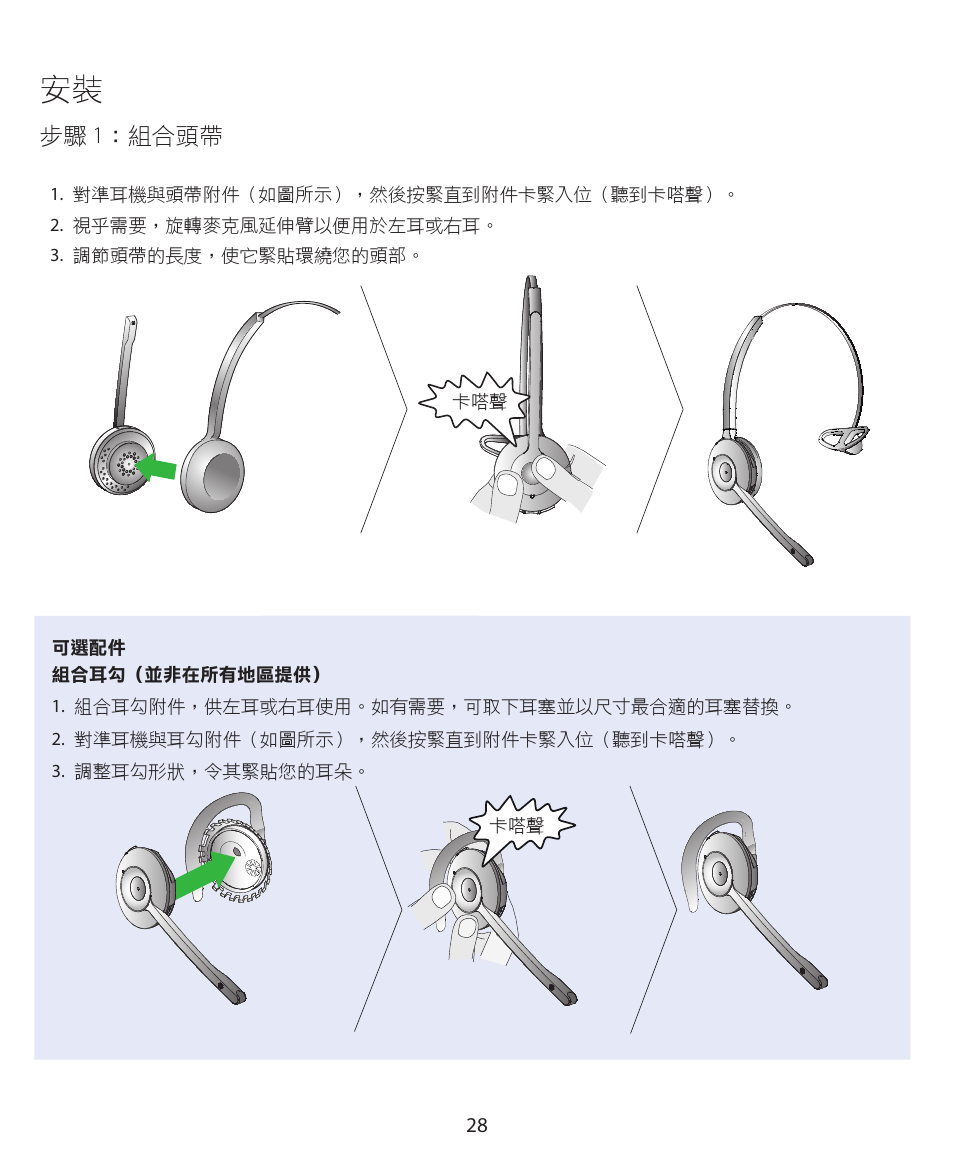 安裝

步驟 1：組合頭帶

1. 對準耳機與頭帶附件（如圖所示），然後按緊直到附件卡緊入位（聽到卡嗒聲）。

2. 視乎需要，旋轉麥克風延伸臂以便用於左耳或右耳。

3. 調節頭帶的長度，使它緊貼環繞您的頭部。

卡嗒聲

可選配件

組合耳勾（並非在所有地區提供）

1. 組合耳勾附件，供左耳或右耳使用。如有需要，可取下耳塞並以尺寸最合適的耳塞替換。

2. 對準耳機與耳勾附件（如圖所示），然後按緊直到附件卡緊入位（聽到卡嗒聲）。

3. 調整耳勾形狀，令其緊貼您的耳朵。

卡嗒聲

28