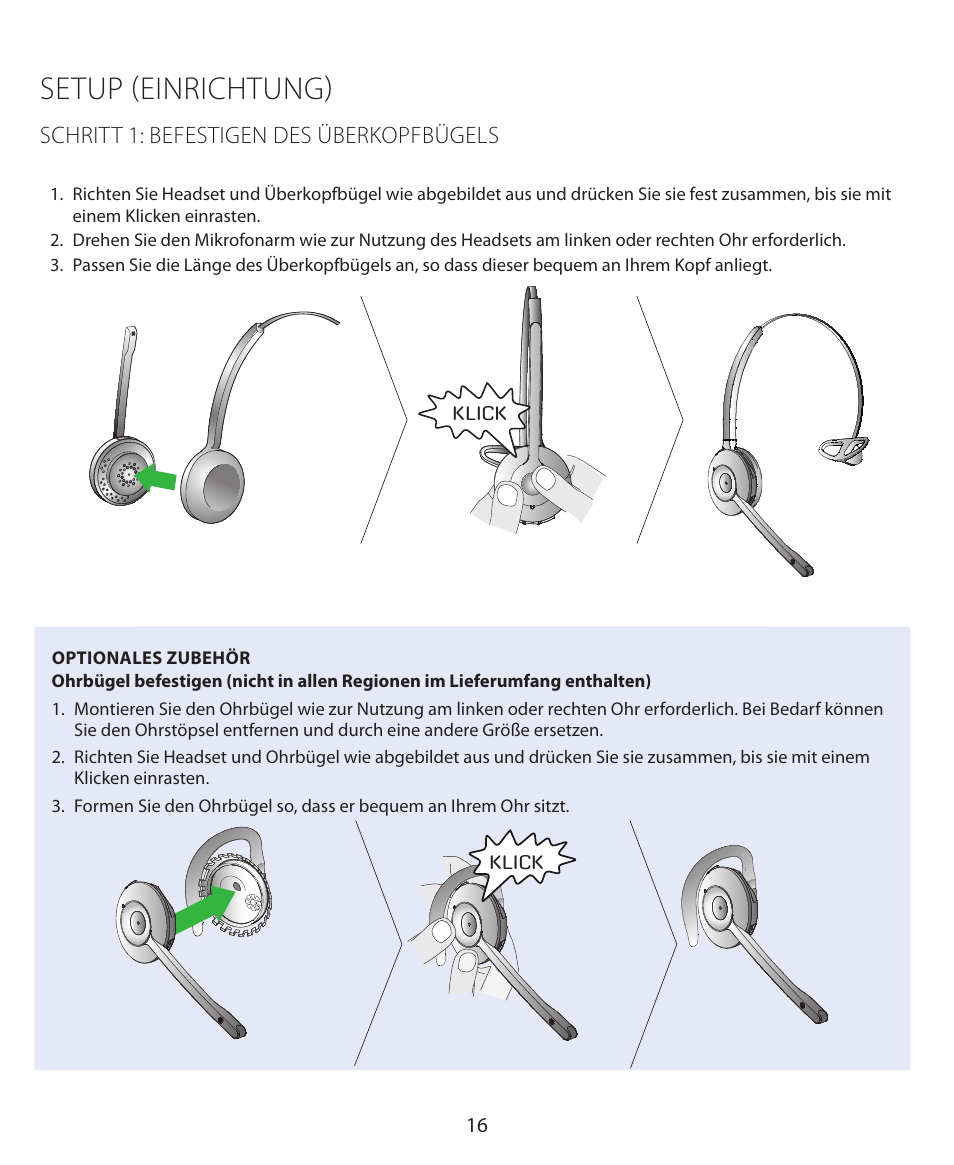 SETUP (EINRICHTUNG)

SCHRITT 1: BEFESTIGEN DES ÜBERKOPFBÜGELS

1. Richten Sie Headset und Überkopfbügel wie abgebildet aus und drücken Sie sie fest zusammen, bis sie mit einem Klicken einrasten.
2. Drehen Sie den Mikrofonarm wie zur Nutzung des Headsets am linken oder rechten Ohr erforderlich.
3. Passen Sie die Länge des Überkopfbügels an, so dass dieser bequem an Ihrem Kopf anliegt.

KLICK

OPTIONALES ZUBEHÖR
Ohrbügel befestigen (nicht in allen Regionen im Lieferumfang enthalten)

1. Montieren Sie den Ohrbügel wie zur Nutzung am linken oder rechten Ohr erforderlich. Bei Bedarf können Sie den Ohrstöpsel entfernen und durch eine andere Größe ersetzen.
2. Richten Sie Headset und Ohrbügel wie abgebildet aus und drücken Sie sie zusammen, bis sie mit einem Klicken einrasten.
3. Formen Sie den Ohrbügel so, dass er bequem an Ihrem Ohr sitzt.

KLICK

16