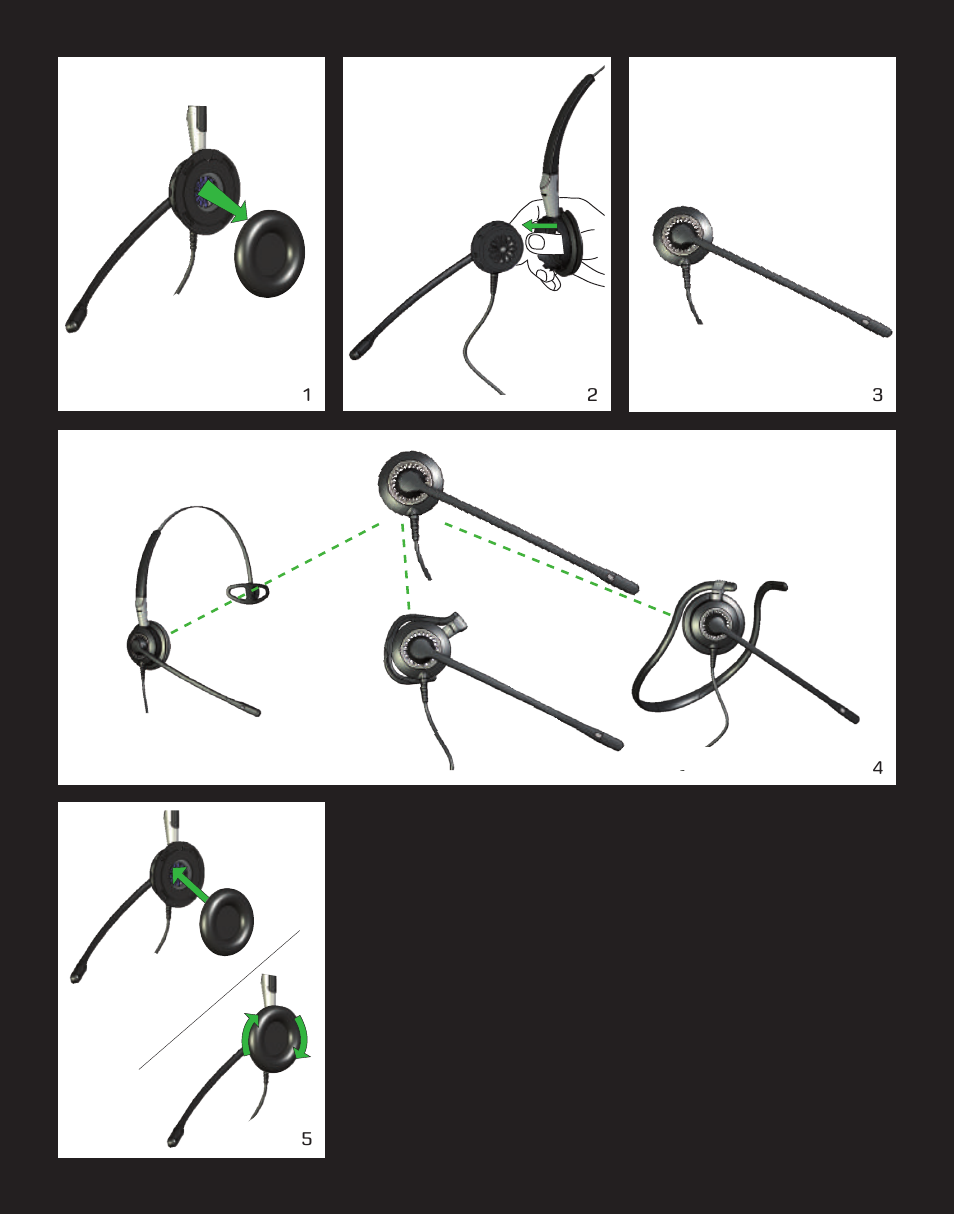 1

2

3

4

5