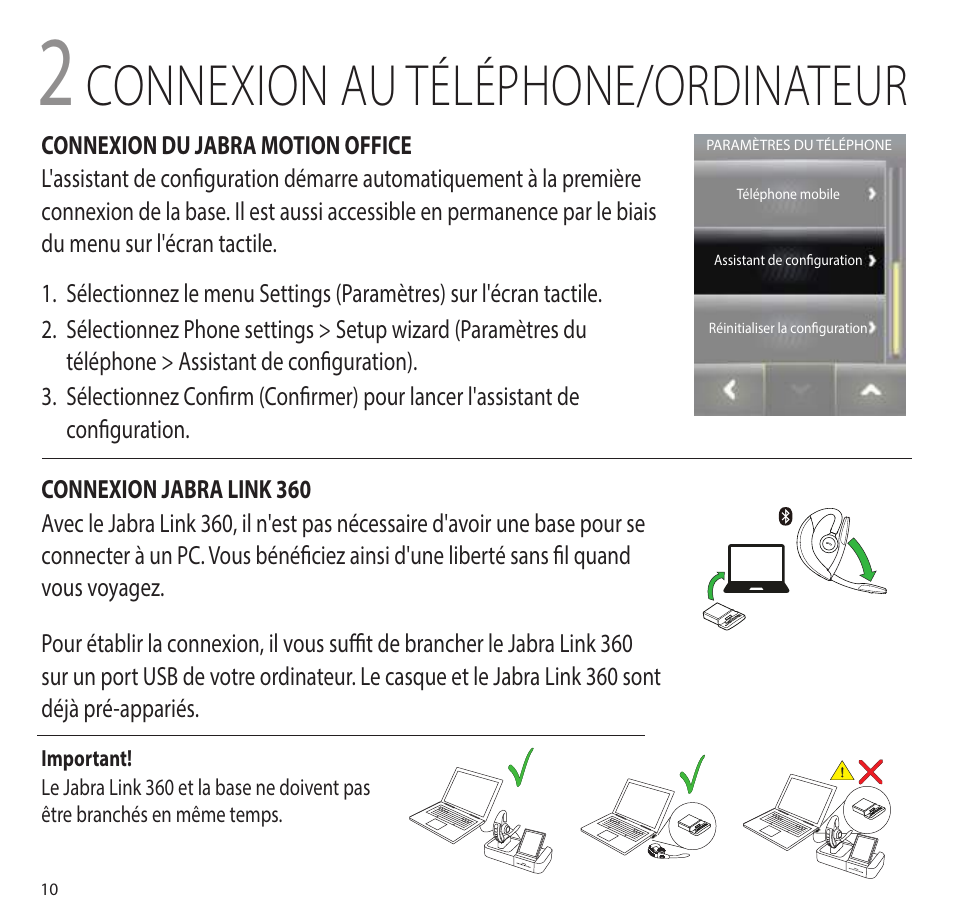 2 CONNEXION AU TÉLÉPHONE/ORDINATEUR

CONNEXION DU JABRA MOTION OFFICE

L'assistant de configuration démarre automatiquement à la première connexion de la base. Il est aussi accessible en permanence par le biais du menu sur l'écran tactile.

1. Sélectionnez le menu Settings (Paramètres) sur l'écran tactile.
2. Sélectionnez Phone settings > Setup wizard (Paramètres du téléphone > Assistant de configuration).
3. Sélectionnez Confirm (Confirmer) pour lancer l'assistant de configuration.

PARAMÈTRES DU TÉLÉPHONE

Téléphone mobile

Assistant de configuration

Réinitialiser la configuration

CONNEXION JABRA LINK 360

Avec le Jabra Link 360, il n'est pas nécessaire d'avoir une base pour se connecter à un PC. Vous bénéficiez ainsi d'une liberté sans fil quand vous voyagez.

Pour établir la connexion, il vous suffit de brancher le Jabra Link 360 sur un port USB de votre ordinateur. Le casque et le Jabra Link 360 sont déjà pré-appariés.

Important!

Le Jabra Link 360 et la base ne doivent pas être branchés en même temps.

10