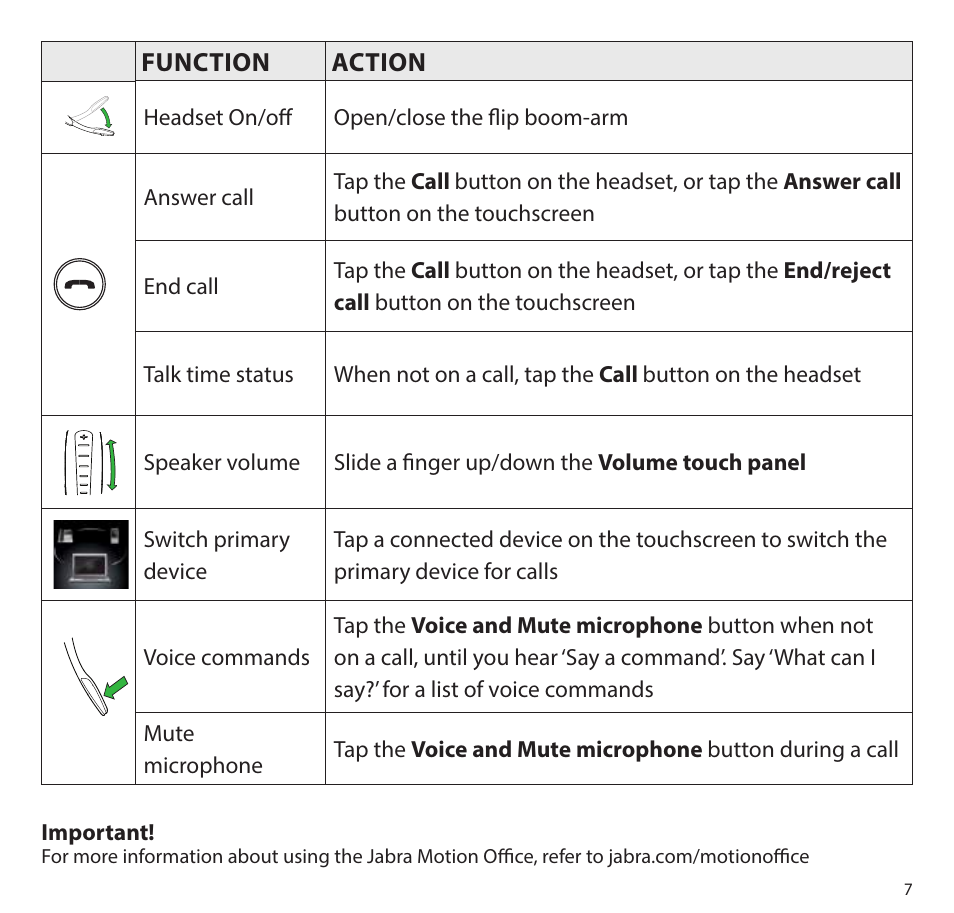 | | FUNCTION | ACTION |
|---|---|---|
| | Headset On/off | Open/close the flip boom-arm |
| | Answer call | Tap the **Call** button on the headset, or tap the **Answer call** button on the touchscreen |
| | End call | Tap the **Call** button on the headset, or tap the **End/reject call** button on the touchscreen |
| | Talk time status | When not on a call, tap the **Call** button on the headset |
| | Speaker volume | Slide a finger up/down the **Volume touch panel** |
| | Switch primary device | Tap a connected device on the touchscreen to switch the primary device for calls |
| | Voice commands | Tap the **Voice and Mute microphone** button when not on a call, until you hear 'Say a command'. Say 'What can I say?' for a list of voice commands |
| | Mute microphone | Tap the **Voice and Mute microphone** button during a call |

**Important!**
For more information about using the Jabra Motion Office, refer to jabra.com/motionoffice

7