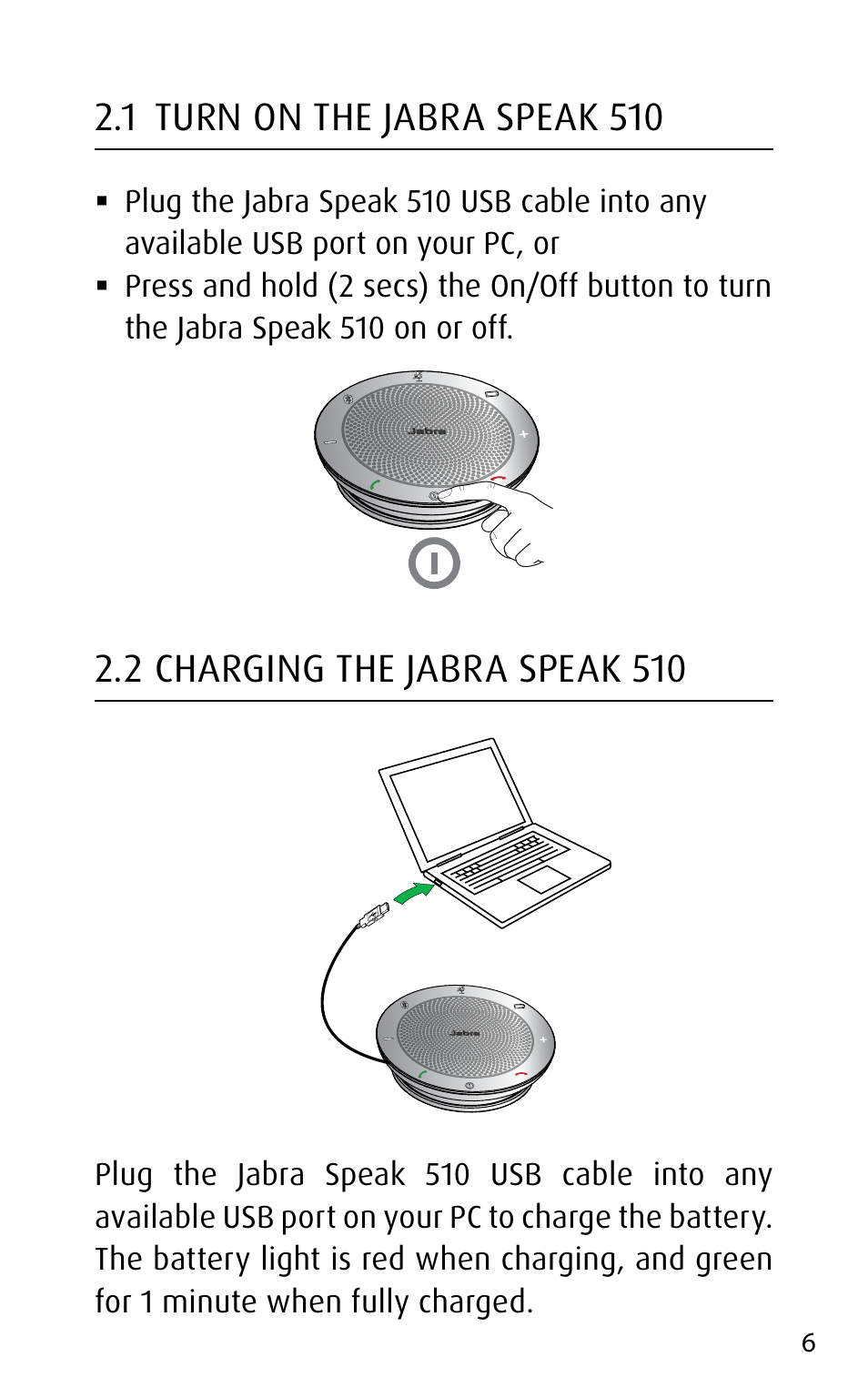 2.1 TURN ON THE JABRA SPEAK 510

▪ Plug the Jabra Speak 510 USB cable into any available USB port on your PC, or
▪ Press and hold (2 secs) the On/Off button to turn the Jabra Speak 510 on or off.

Jabra

2.2 CHARGING THE JABRA SPEAK 510

Jabra

Plug the Jabra Speak 510 USB cable into any available USB port on your PC to charge the battery. The battery light is red when charging, and green for 1 minute when fully charged.

6