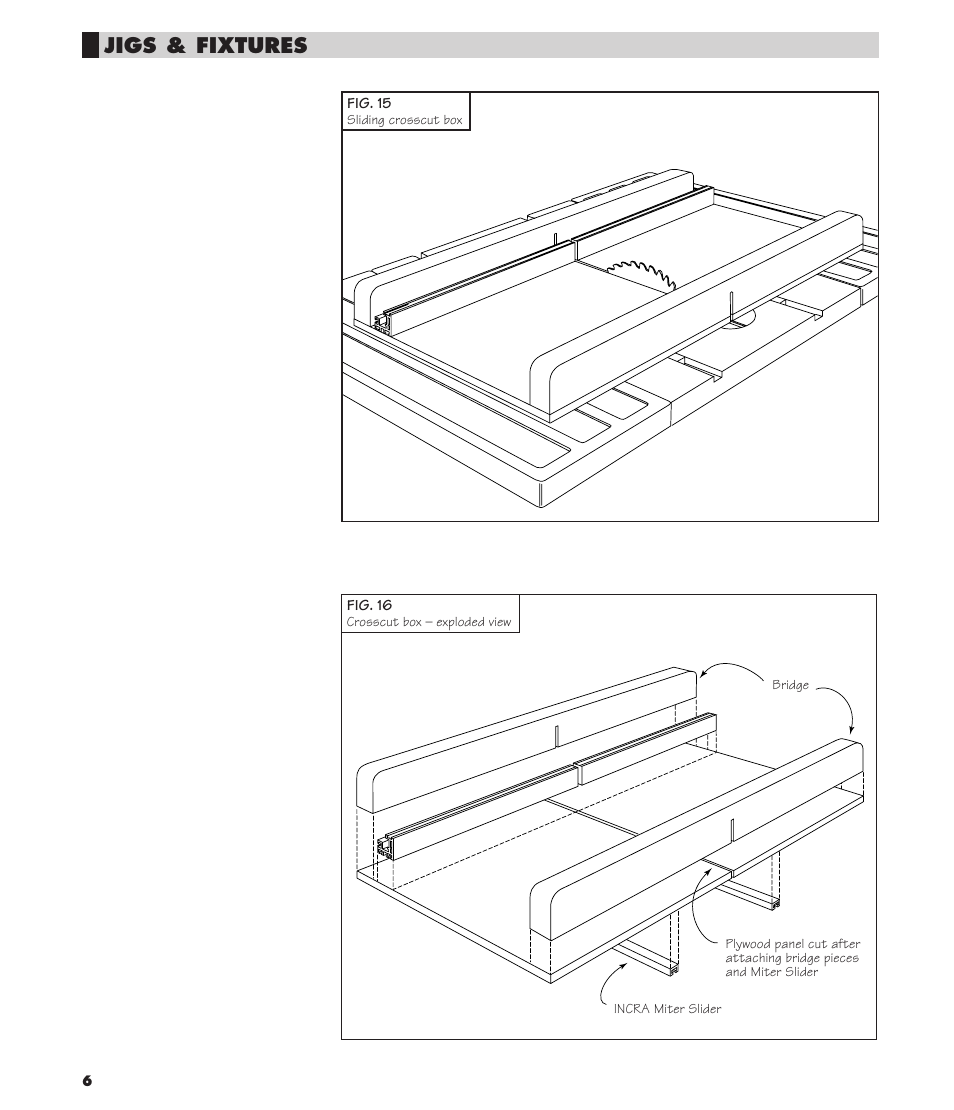 JIGS & FIXTURES

FIG. 15
Sliding crosscut box

FIG. 16
Crosscut box – exploded view

Bridge

Plywood panel cut after attaching bridge pieces and Miter Slider

INCRA Miter Slider

6