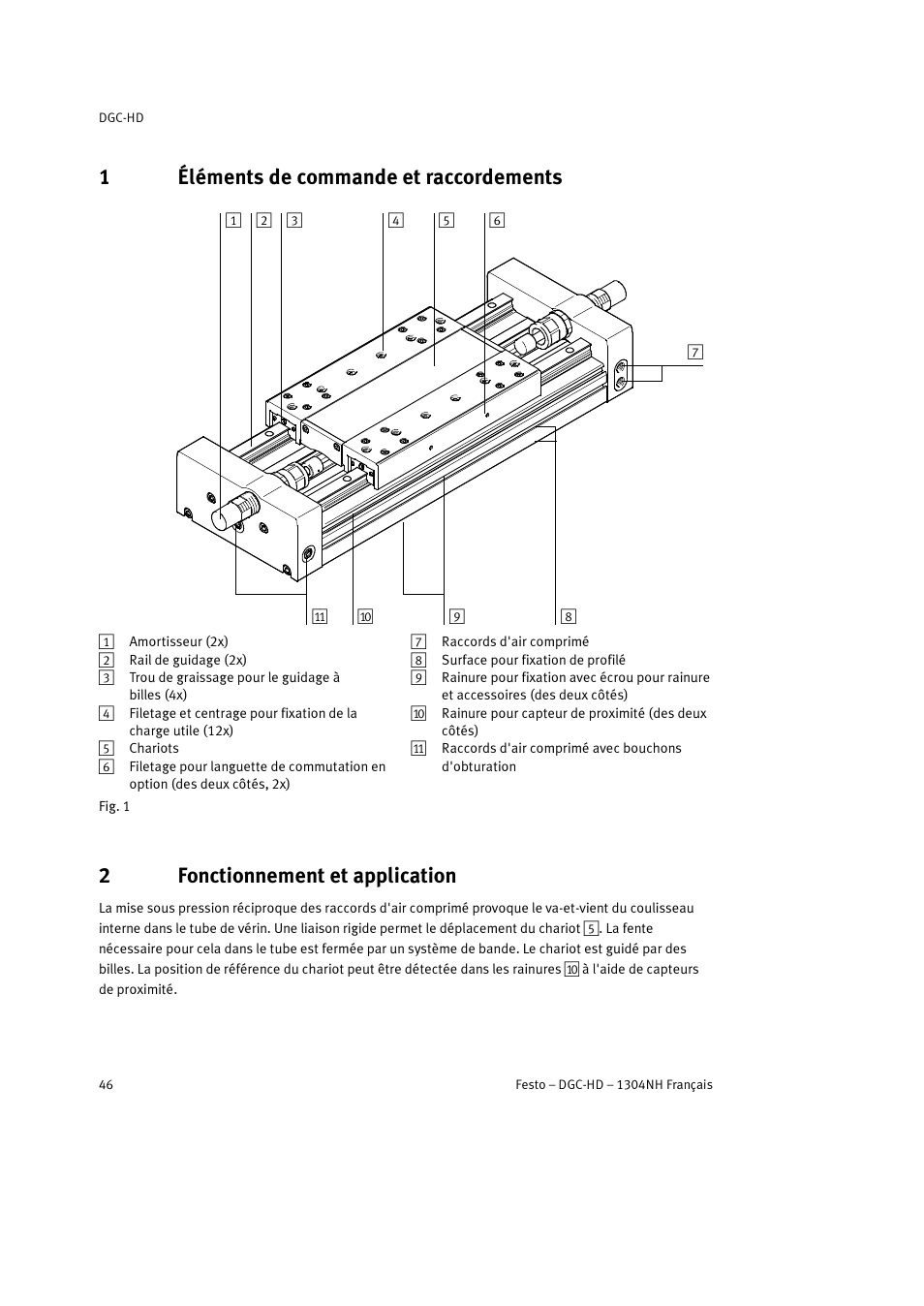 DGC-HD

1 Éléments de commande et raccordements

1 2 3 4 5 6

7

11 10 9 8

1 Amortisseur (2x)
2 Rail de guidage (2x)
3 Trou de graissage pour le guidage à billes (4x)
4 Filetage et centrage pour fixation de la charge utile (12x)
5 Chariots
6 Filetage pour languette de commutation en option (des deux côtés, 2x)

7 Raccords d'air comprimé
8 Surface pour fixation de profilé
9 Rainure pour fixation avec écrou pour rainure et accessoires (des deux côtés)
10 Rainure pour capteur de proximité (des deux côtés)
11 Raccords d'air comprimé avec bouchons d'obturation

Fig. 1

2 Fonctionnement et application

La mise sous pression réciproque des raccords d'air comprimé provoque le va-et-vient du coulisseau interne dans le tube de vérin. Une liaison rigide permet le déplacement du chariot 5. La fente nécessaire pour cela dans le tube est fermée par un système de bande. Le chariot est guidé par des billes. La position de référence du chariot peut être détectée dans les rainures 10 à l'aide de capteurs de proximité.

46

Festo – DGC-HD – 1304NH Français