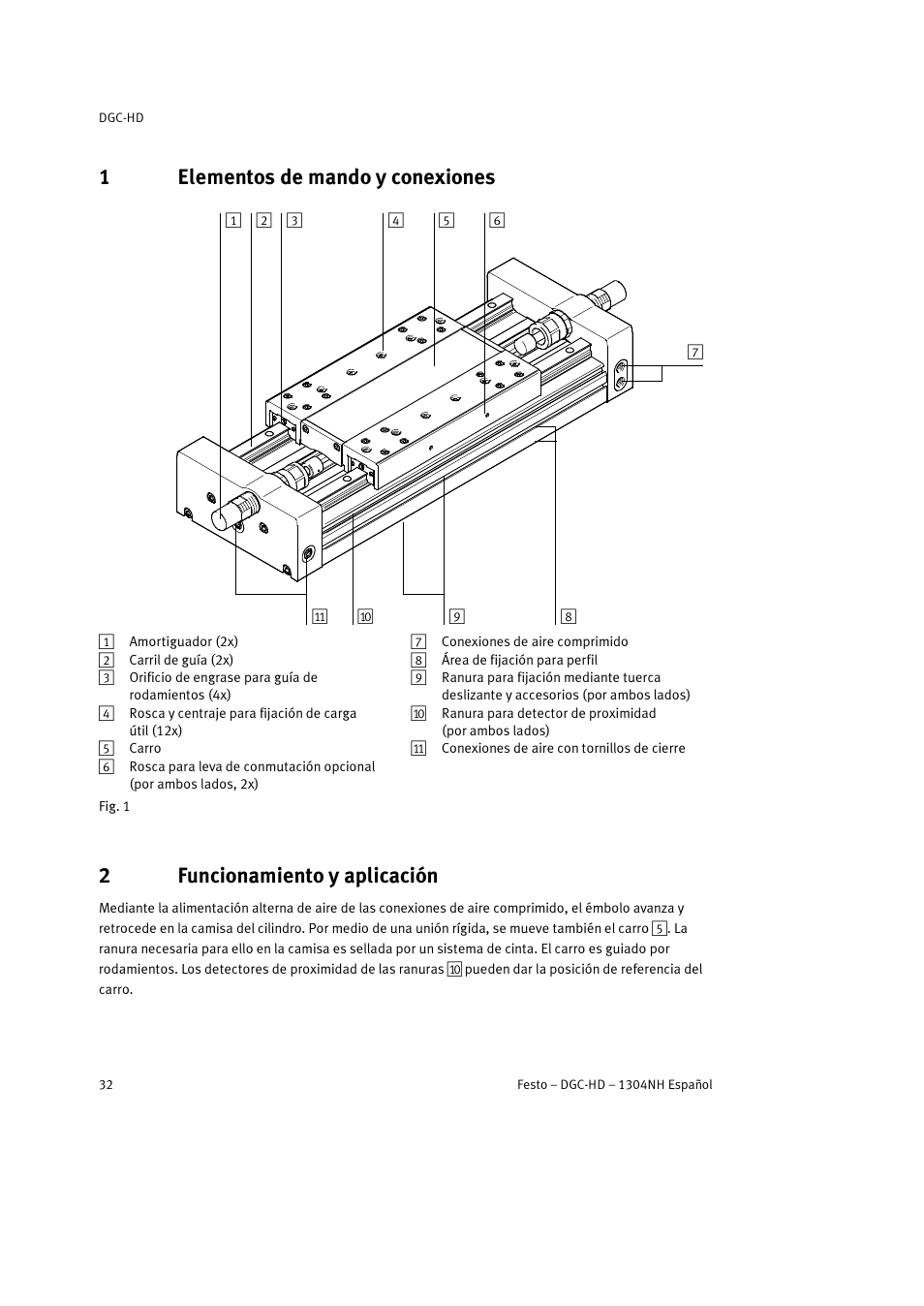 DGC-HD

1 Elementos de mando y conexiones

1 2 3 4 5 6

7

11 10 9 8

1 Amortiguador (2x)
2 Carril de guía (2x)
3 Orificio de engrase para guía de rodamientos (4x)
4 Rosca y centraje para fijación de carga útil (12x)
5 Carro
6 Rosca para leva de conmutación opcional (por ambos lados, 2x)

7 Conexiones de aire comprimido
8 Área de fijación para perfil
9 Ranura para fijación mediante tuerca deslizante y accesorios (por ambos lados)
10 Ranura para detector de proximidad (por ambos lados)
11 Conexiones de aire con tornillos de cierre

Fig. 1

2 Funcionamiento y aplicación

Mediante la alimentación alterna de aire de las conexiones de aire comprimido, el émbolo avanza y retrocede en la camisa del cilindro. Por medio de una unión rígida, se mueve también el carro 5. La ranura necesaria para ello en la camisa es sellada por un sistema de cinta. El carro es guiado por rodamientos. Los detectores de proximidad de las ranuras 10 pueden dar la posición de referencia del carro.

32 Festo – DGC-HD – 1304NH Español