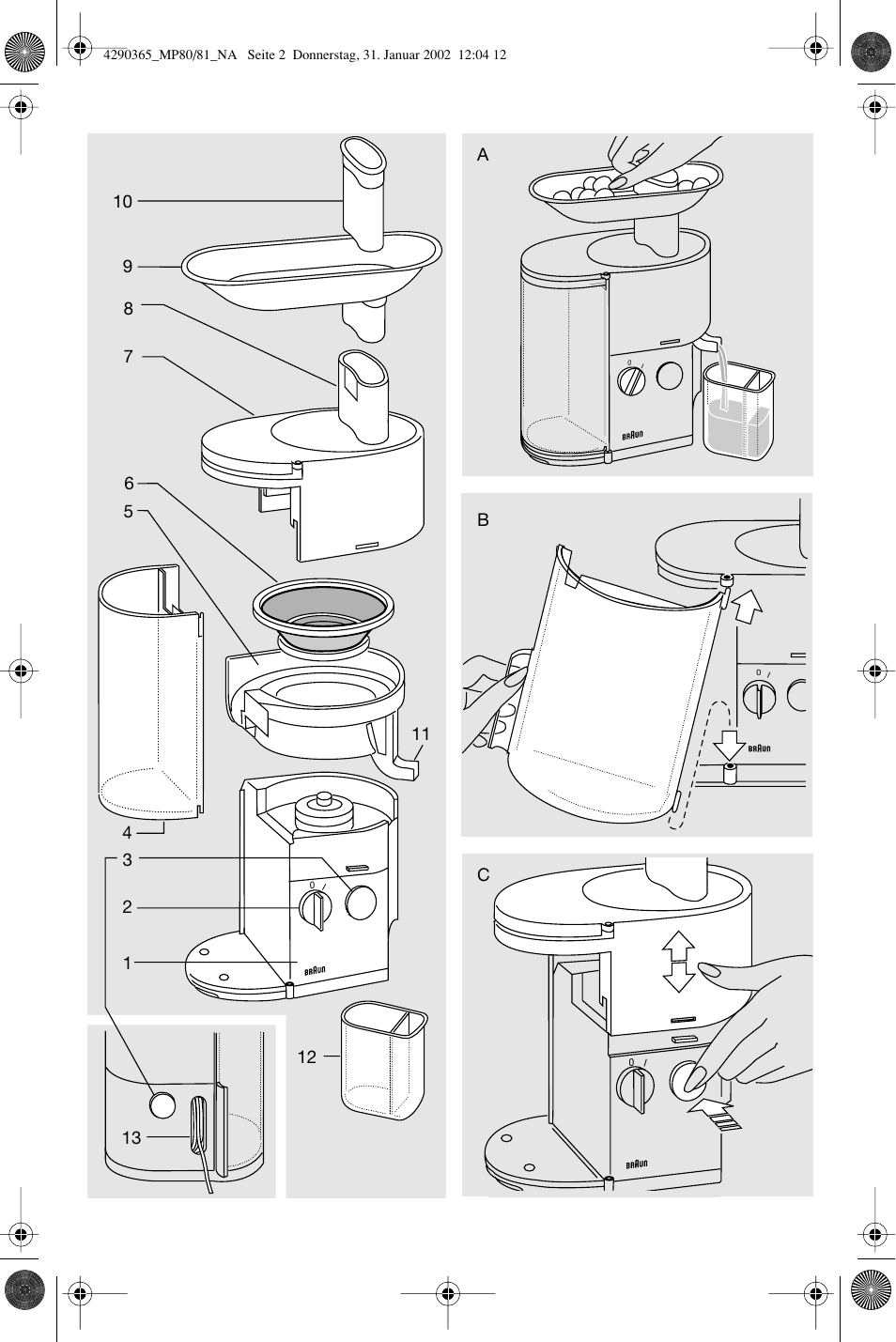 4290365_MP80/81_NA Seite 2 Donnerstag, 31. Januar 2002 12:04 12

10
9
8
7
6
5
11
4
3
2
1
0 /
BRAUN
12
13

A
0 /
BRAUN

B
0 /
BRAUN

C
0 /
BRAUN