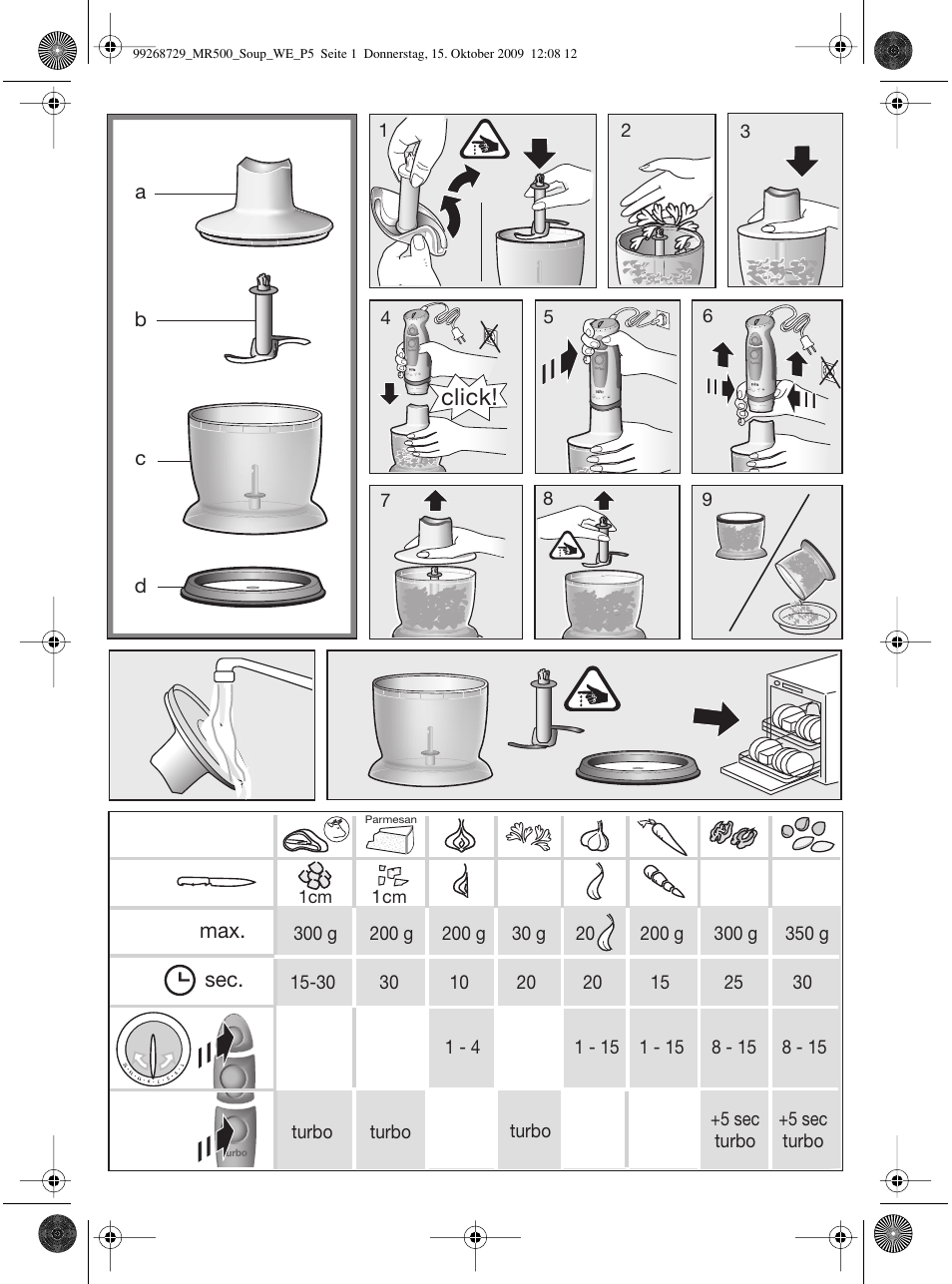 99268729_MR500_Soup_WE_P5 Seite 1 Donnerstag, 15. Oktober 2009 12:08 12

a

b

c

d

1

2

3

4

click!

5

6

7

8

9

|  |  | Parmesan |  |  |  |  |  |  |
|---|---|---|---|---|---|---|---|---|
|  | 1cm | 1cm |  |  |  |  |  |  |
| max. | 300 g | 200 g | 200 g | 30 g | 20 | 200 g | 300 g | 350 g |
| sec. | 15-30 | 30 | 10 | 20 | 20 | 15 | 25 | 30 |
|  |  |  | 1 - 4 |  | 1 - 15 | 1 - 15 | 8 - 15 | 8 - 15 |
| turbo | turbo | turbo |  | turbo |  |  | +5 sec turbo | +5 sec turbo |