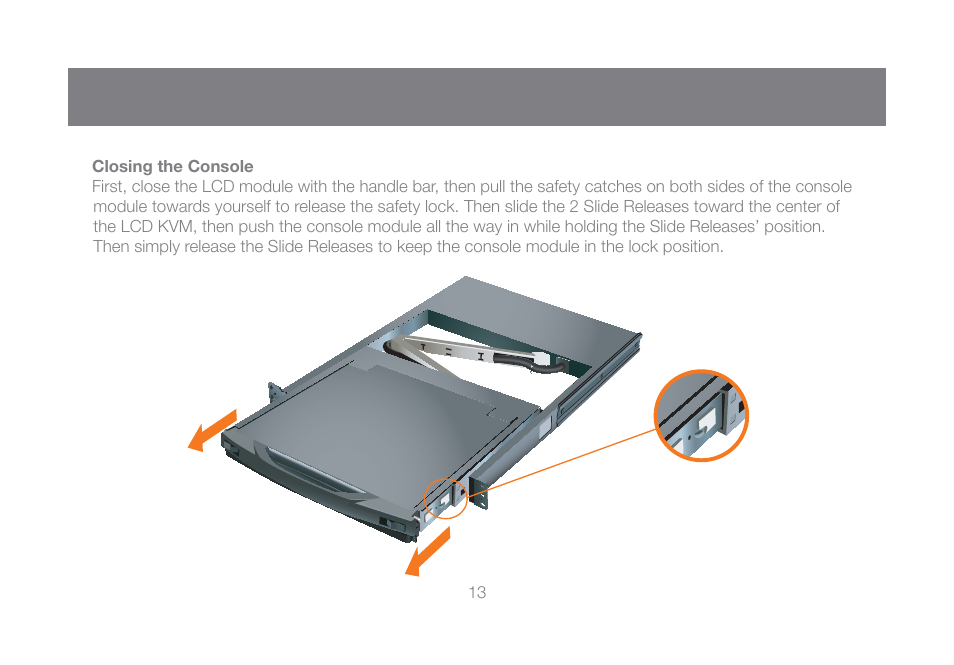 Closing the Console
First, close the LCD module with the handle bar, then pull the safety catches on both sides of the console module towards yourself to release the safety lock. Then slide the 2 Slide Releases toward the center of the LCD KVM, then push the console module all the way in while holding the Slide Releases' position. Then simply release the Slide Releases to keep the console module in the lock position.

13