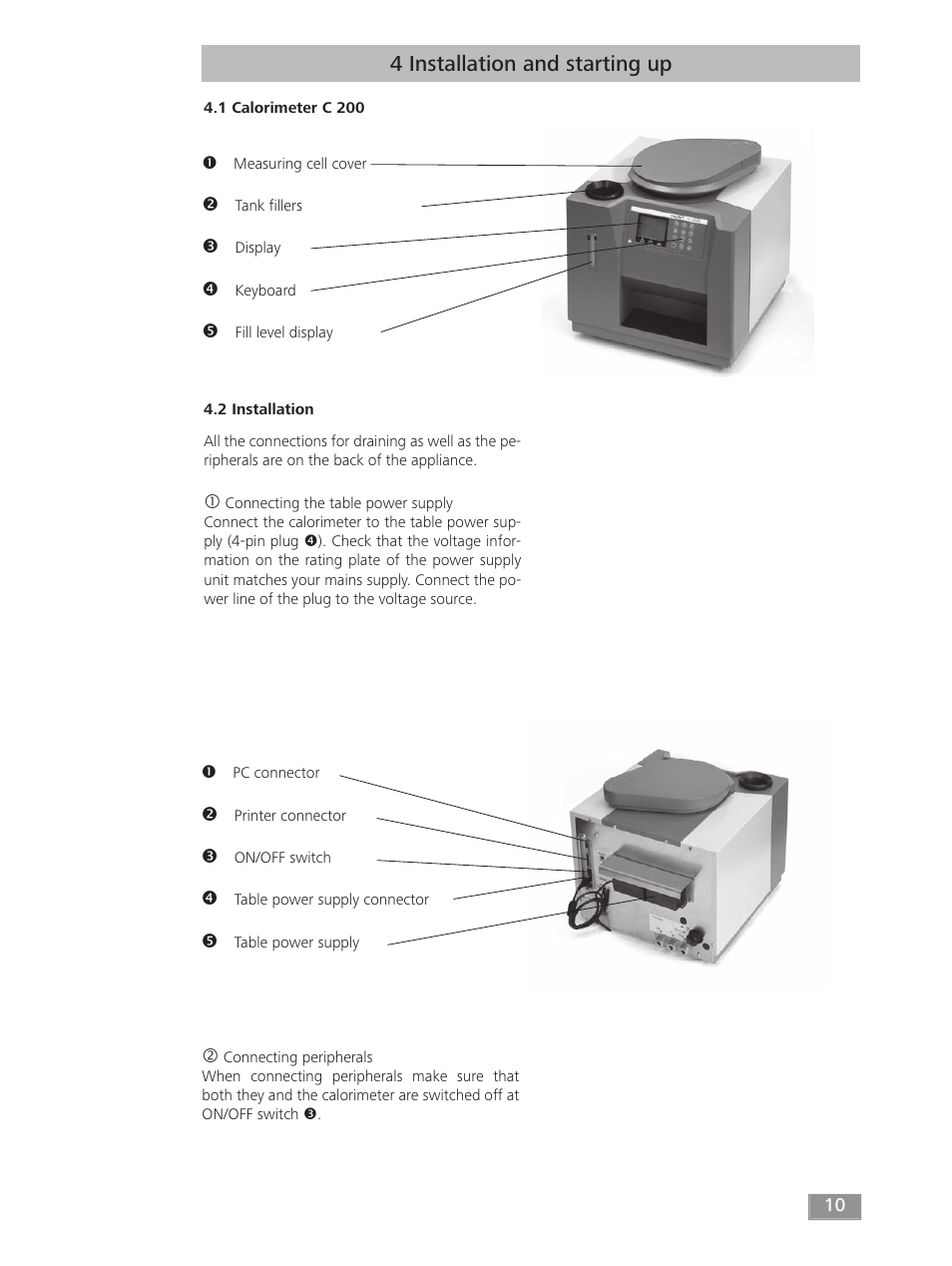 4 Installation and starting up

4.1 Calorimeter C 200

❶ Measuring cell cover

❷ Tank fillers

❸ Display

❹ Keyboard

❺ Fill level display

4.2 Installation

All the connections for draining as well as the peripherals are on the back of the appliance.

① Connecting the table power supply
Connect the calorimeter to the table power supply (4-pin plug ❹). Check that the voltage information on the rating plate of the power supply unit matches your mains supply. Connect the power line of the plug to the voltage source.

❶ PC connector

❷ Printer connector

❸ ON/OFF switch

❹ Table power supply connector

❺ Table power supply

② Connecting peripherals
When connecting peripherals make sure that both they and the calorimeter are switched off at ON/OFF switch ❸.

10