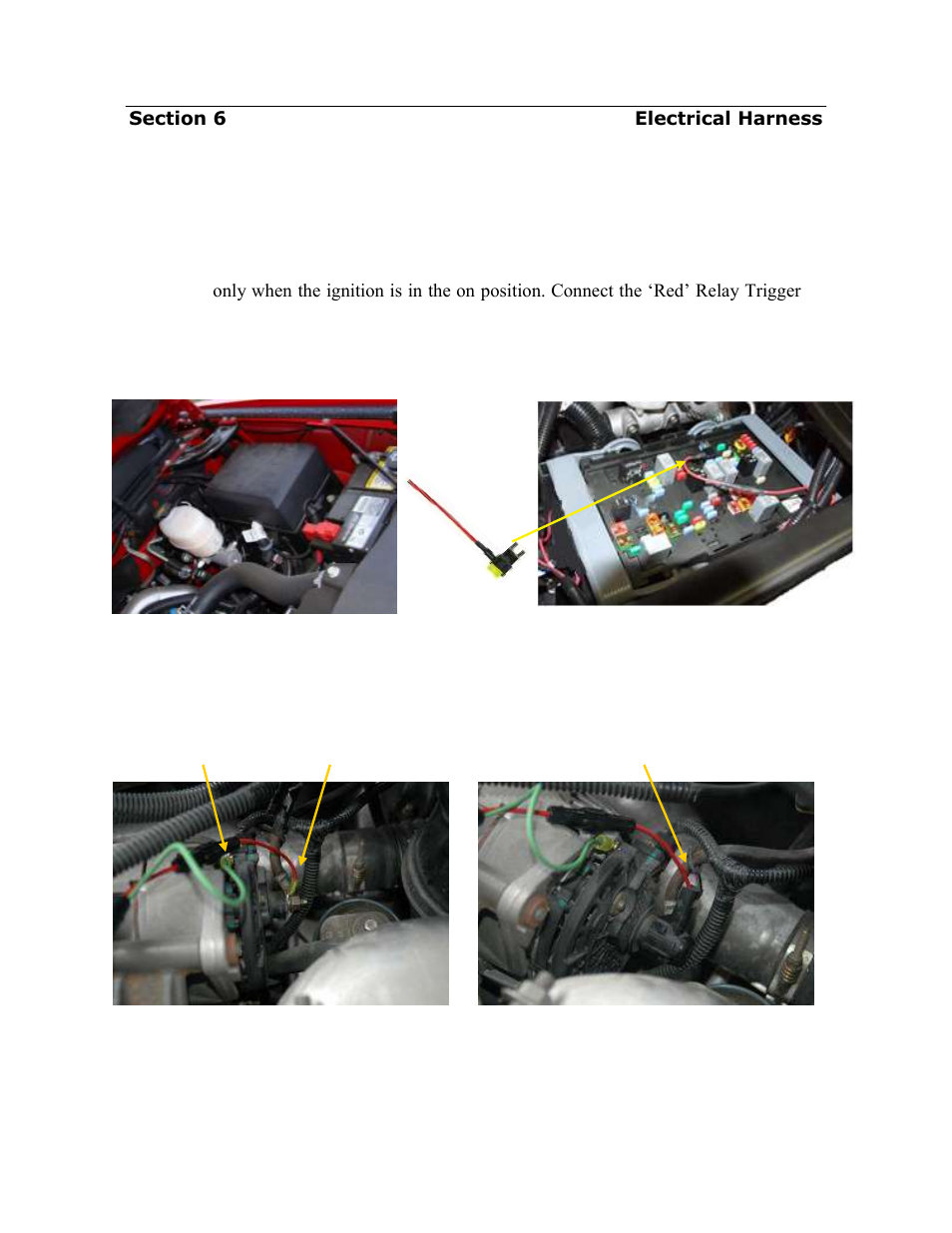 Section 6 Electrical Harness

only when the ignition is in the on position. Connect the ‘Red’ Relay Trigger