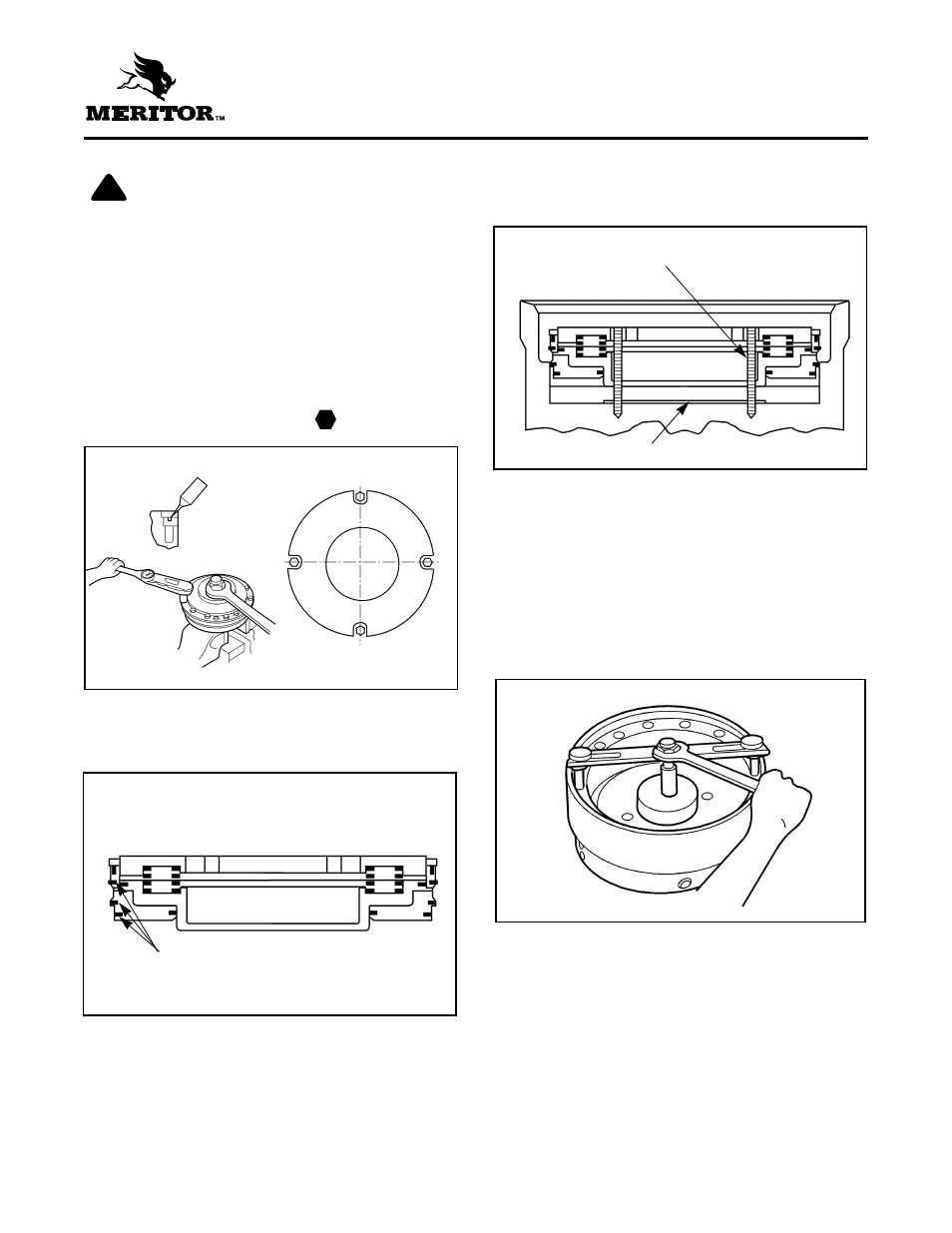 MERITOR™