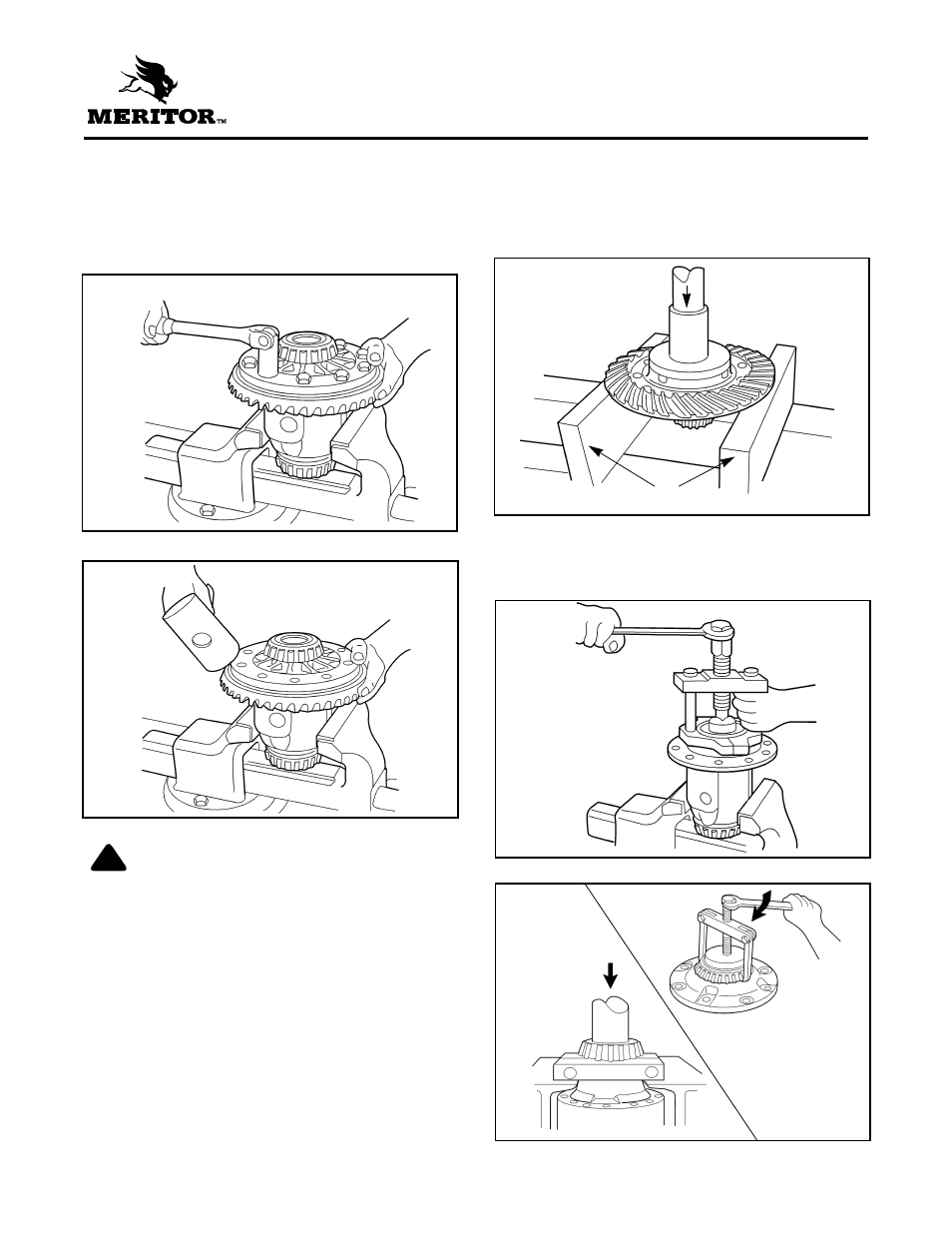 MERITOR™