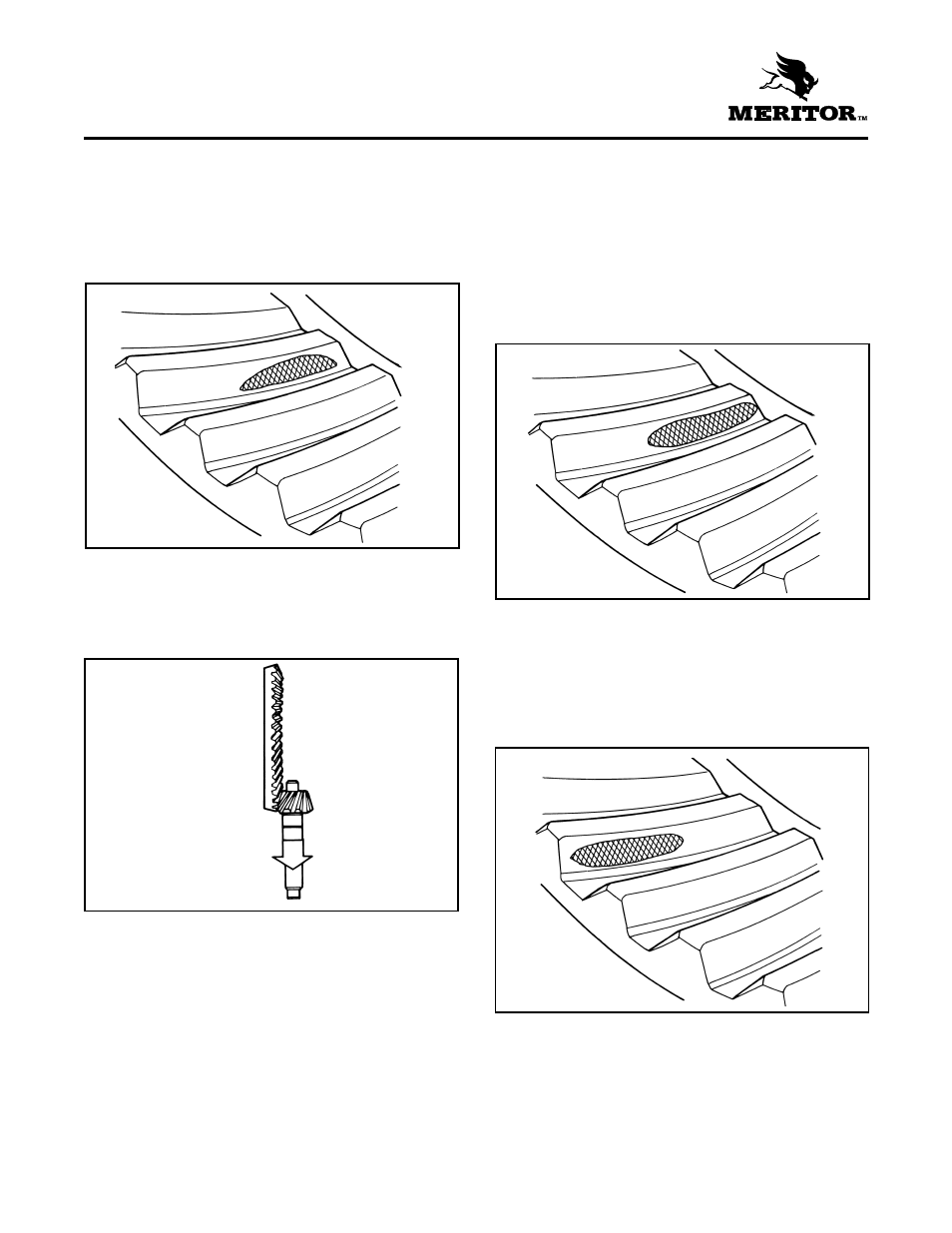 MERITOR™